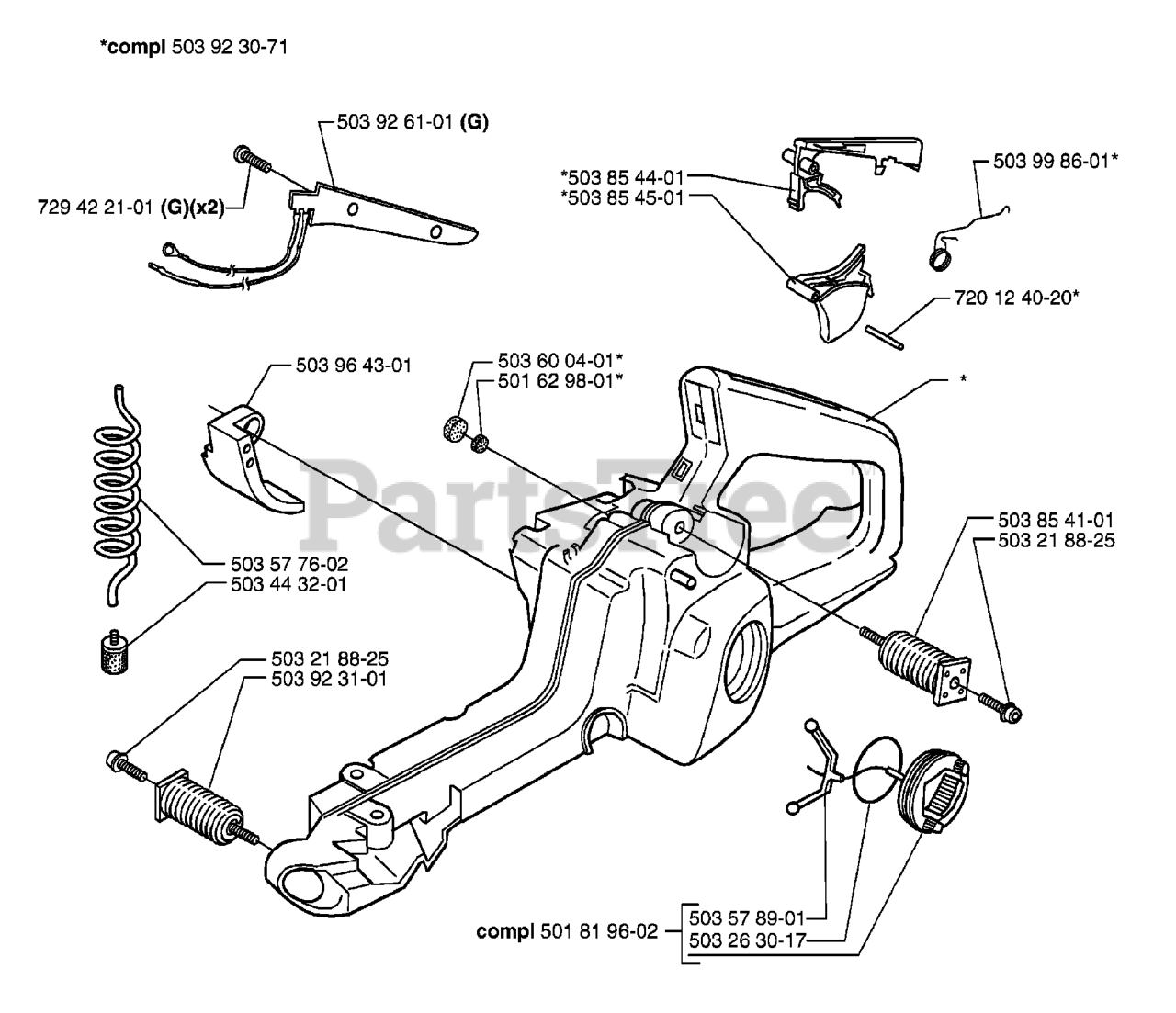 *compl 503 92 30-71

503 92 61-01 (G)

729 42 21-01 (G)(x2)

*503 85 44-01
*503 85 45-01

503 99 86-01*

720 12 40-20*

503 96 43-01

503 60 04-01*
501 62 98-01*

*

PartsTree

503 57 76-02
503 44 32-01

503 85 41-01
503 21 88-25

503 21 88-25
503 92 31-01

compl 501 81 96-02
503 57 89-01
503 26 30-17