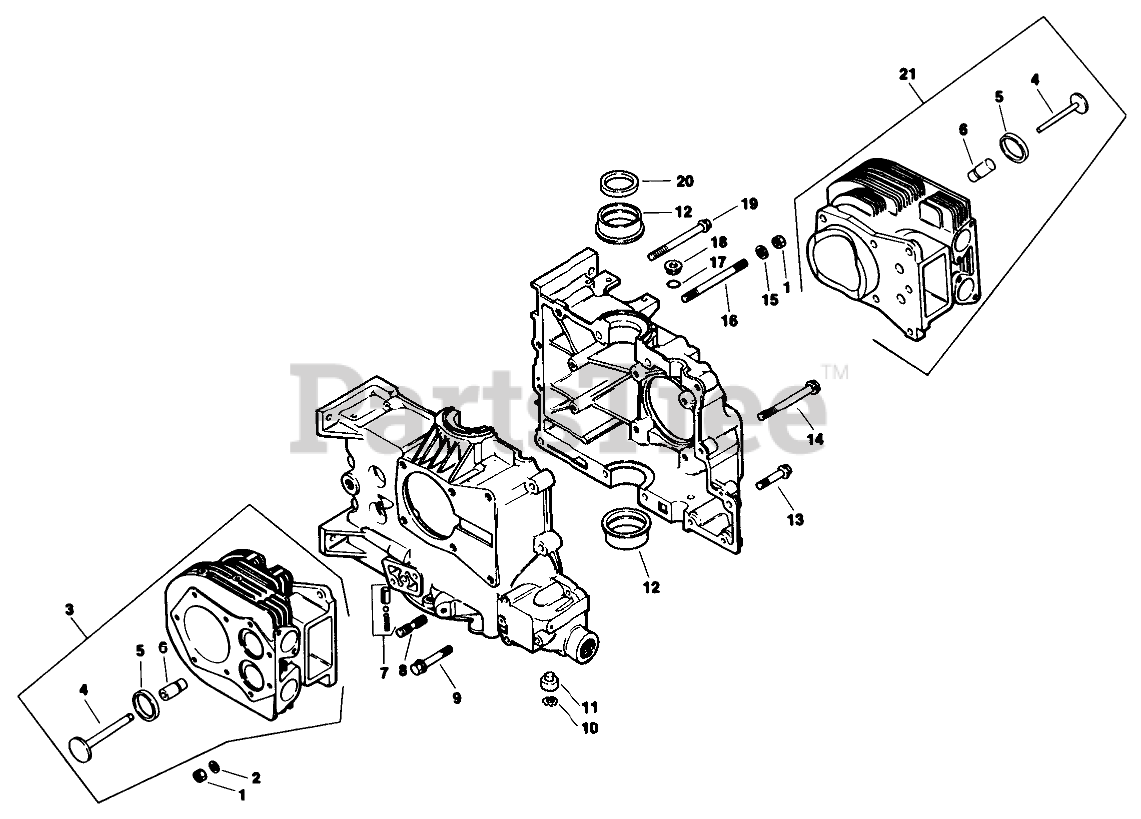 21
4
5
6
20
12
19
18
17
16
15
1
PartsTree™
14
13
12
3
5
6
4
7
8
9
11
10
2
1