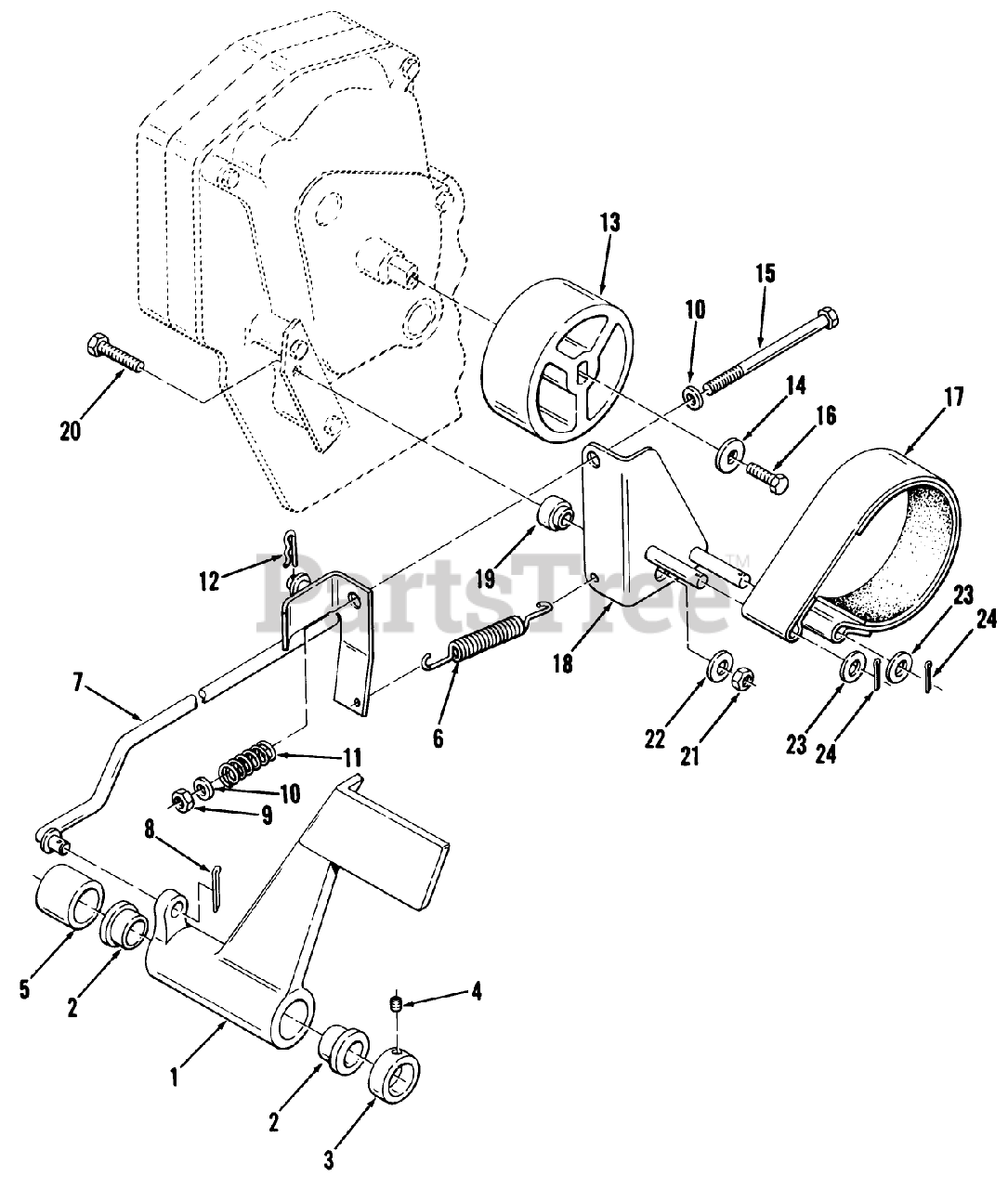 13
15
10
14
16
17
20
19
12
PartsTree™
18
23
24
7
6
22
21
23
24
11
10
9
8
5
2
4
1
2
3