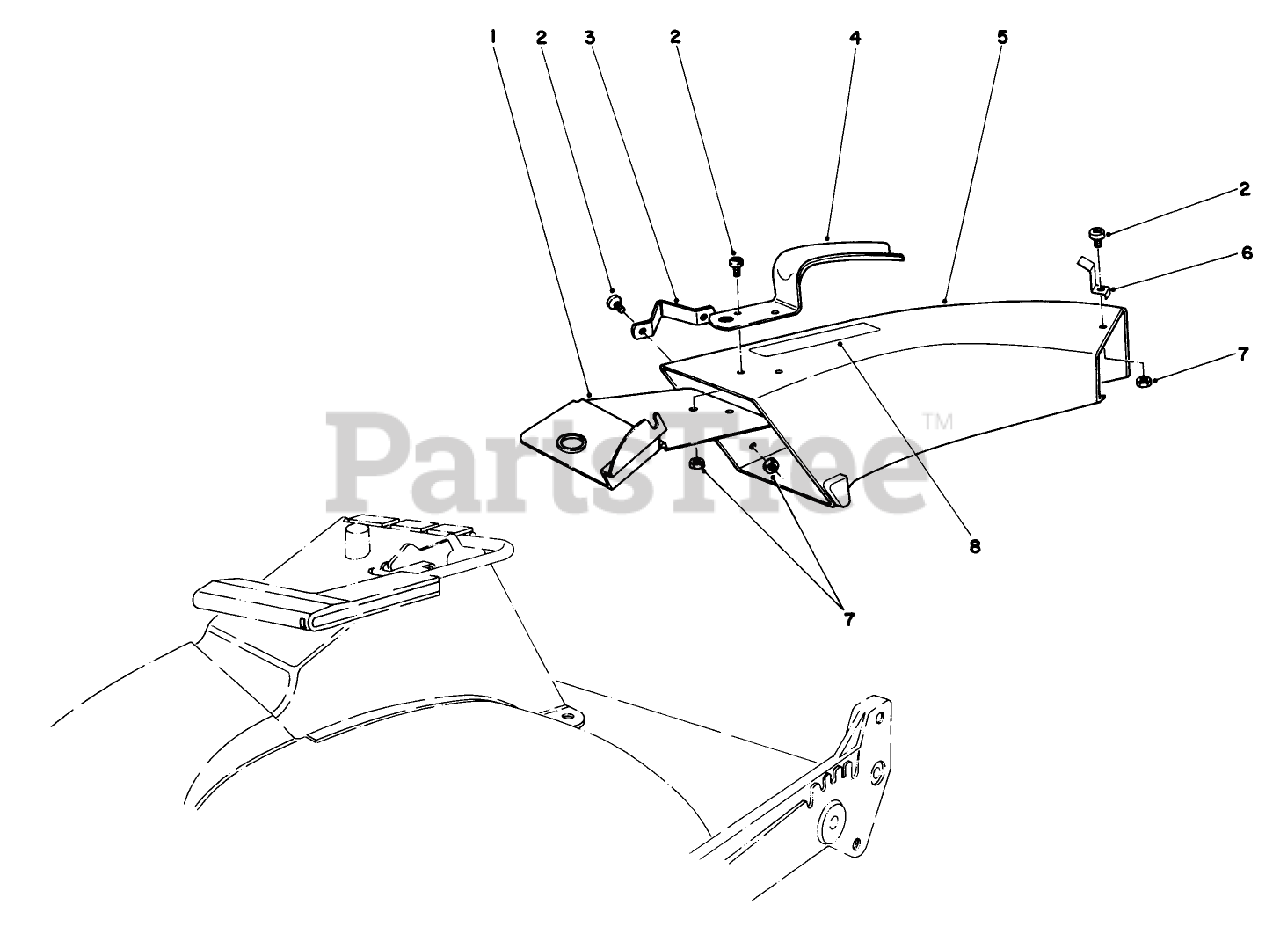 1 2 3 2 4 5
2
6
7
PartsTree™
8
7