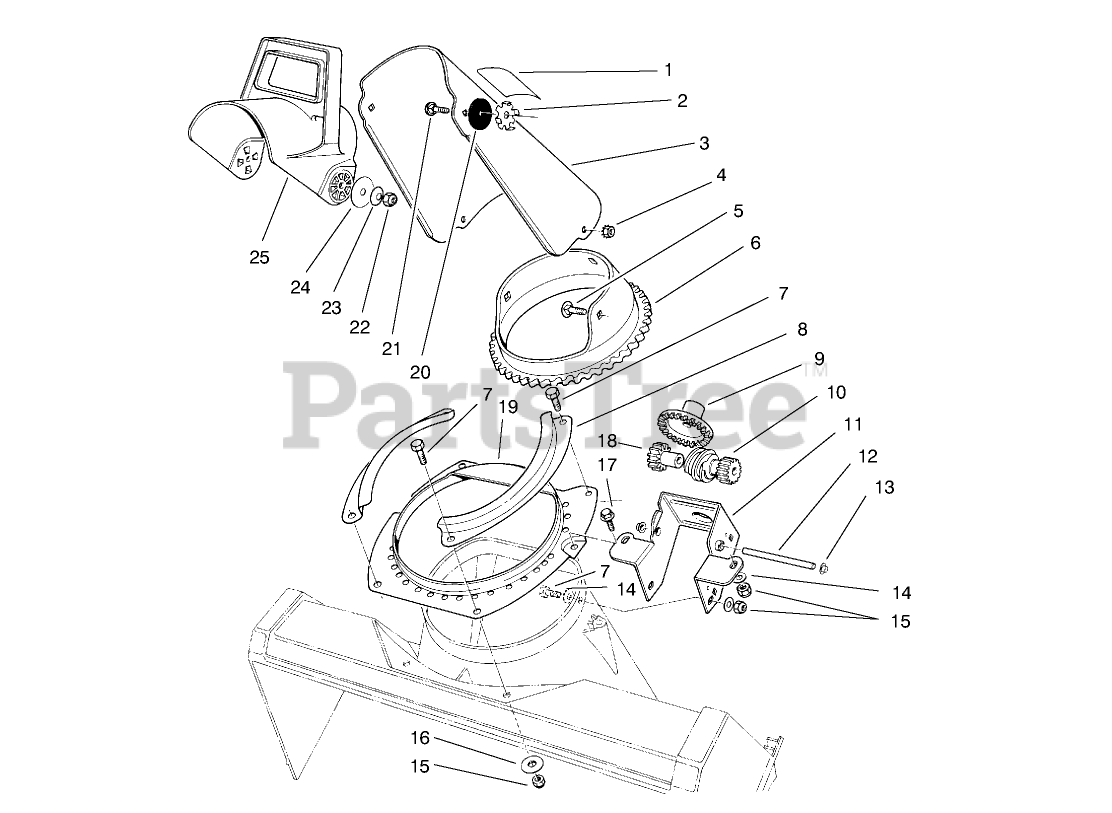 1
2
3
4
5
6
7
8
9
10
11
12
13
14
15
25
24
23
22
21
20
7
19
18
17
7
14
16
15
PartsTree™