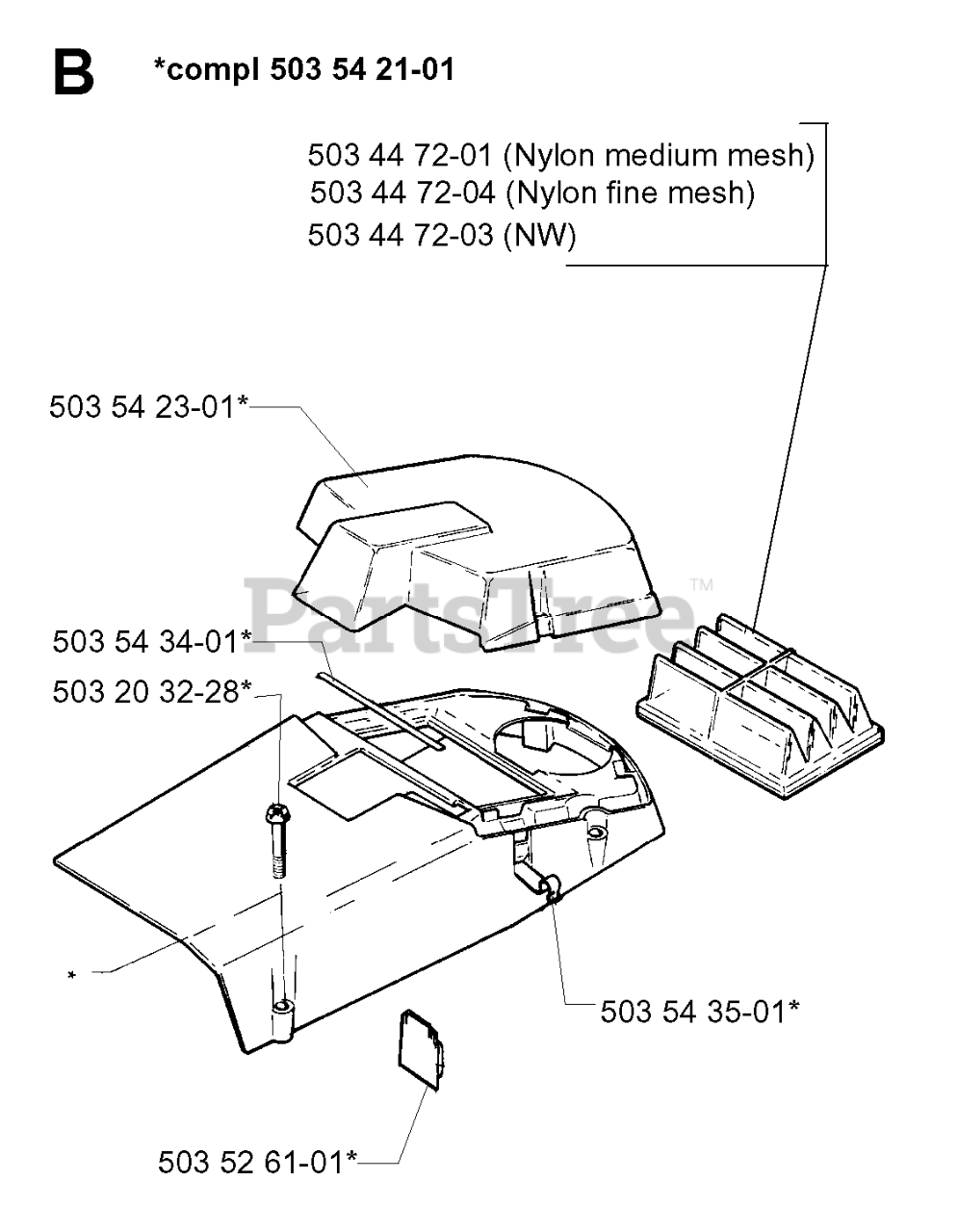 B *compl 503 54 21-01

503 44 72-01 (Nylon medium mesh)
503 44 72-04 (Nylon fine mesh)
503 44 72-03 (NW)

503 54 23-01*

PartsTree™

503 54 34-01*

503 20 32-28*

*

503 54 35-01*

503 52 61-01*