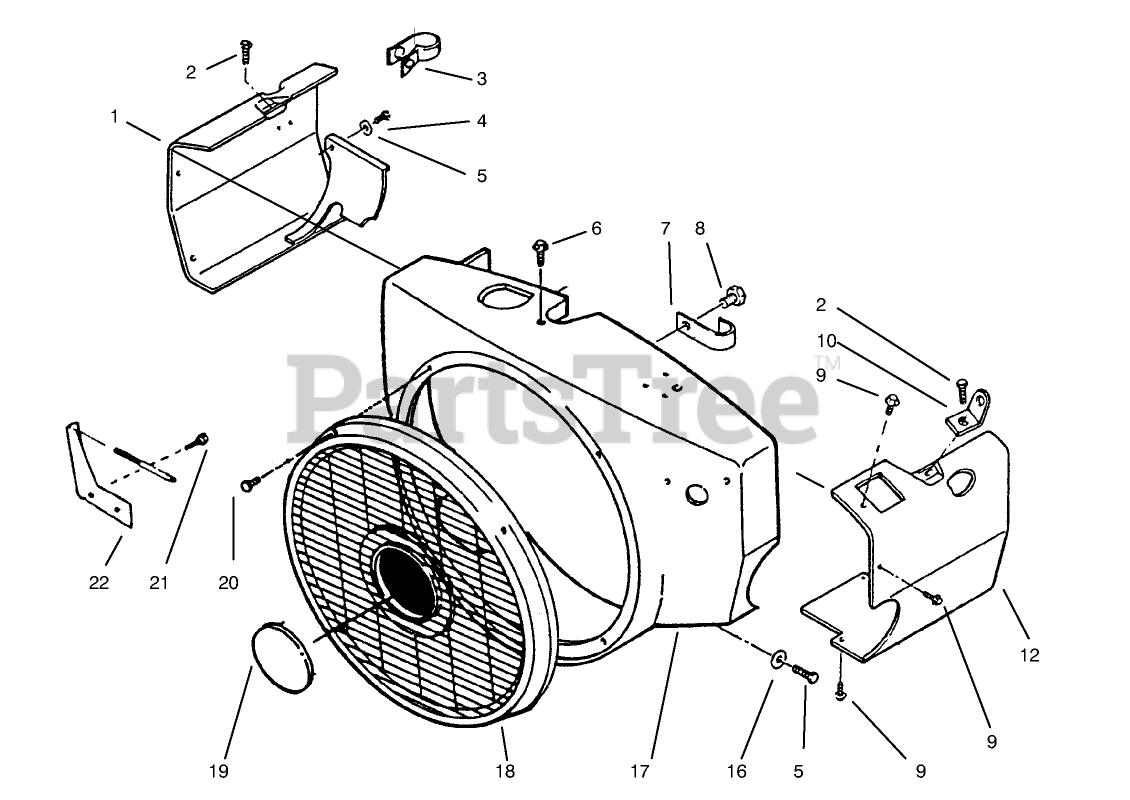 2
3
1
4
5
6
7
8
2
10
9
PartsTree™
22
21
20
12
9
19
18
17
16
5
9