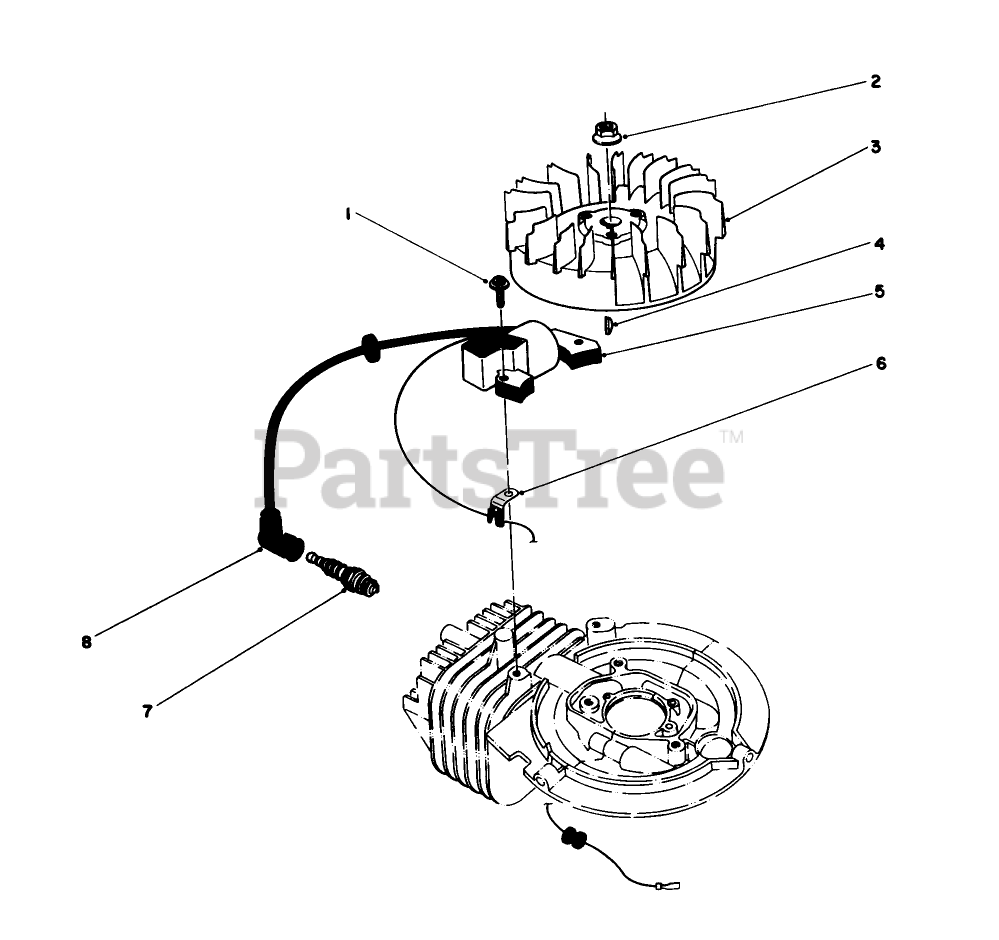 2
3
1
4
5
6
PartsTree™
8
7