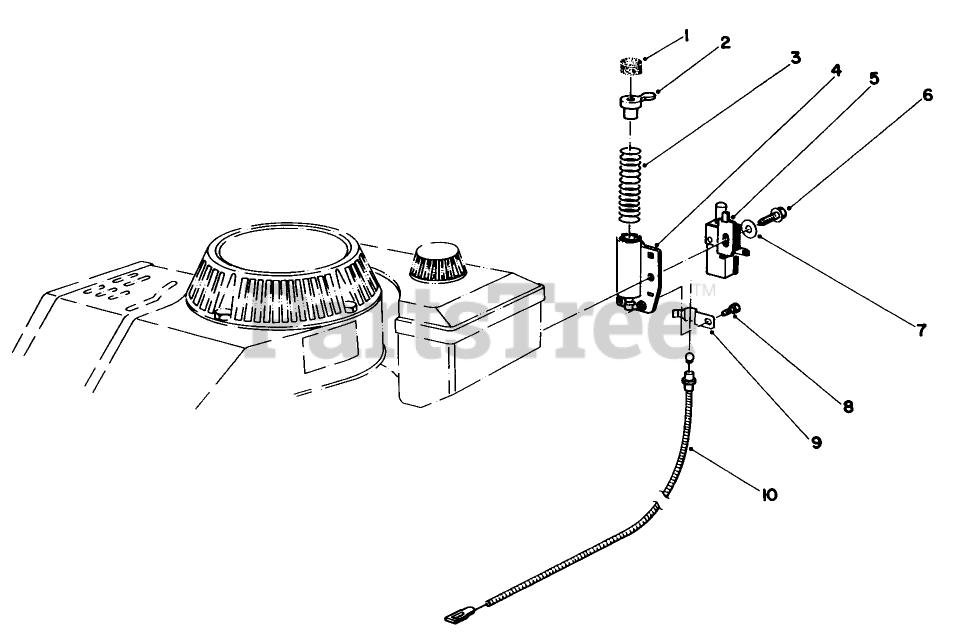 1
2
3
4
5
6
7
8
9
10
PartsTree™