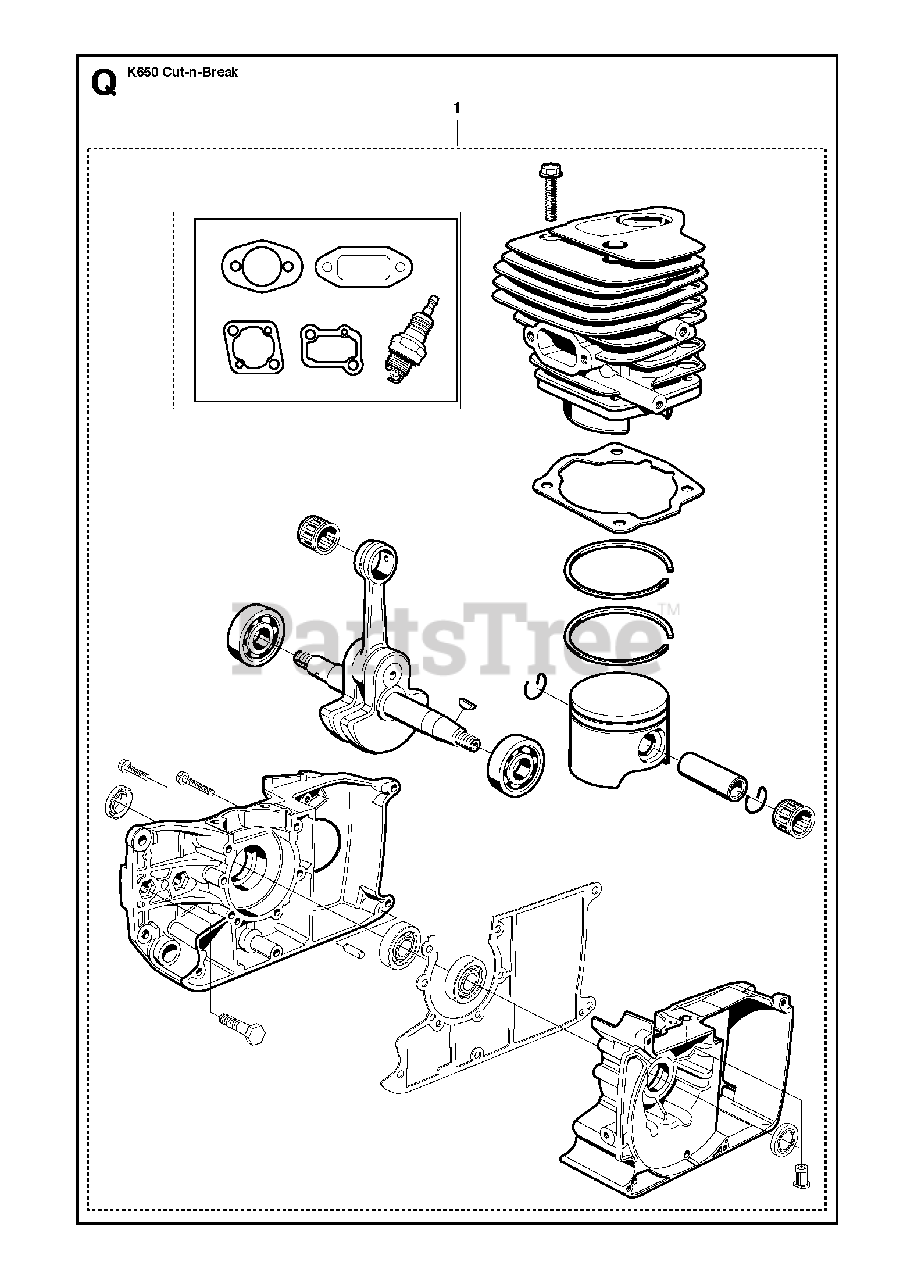 Q K650 Cut-n-Break

1

PartsTree™