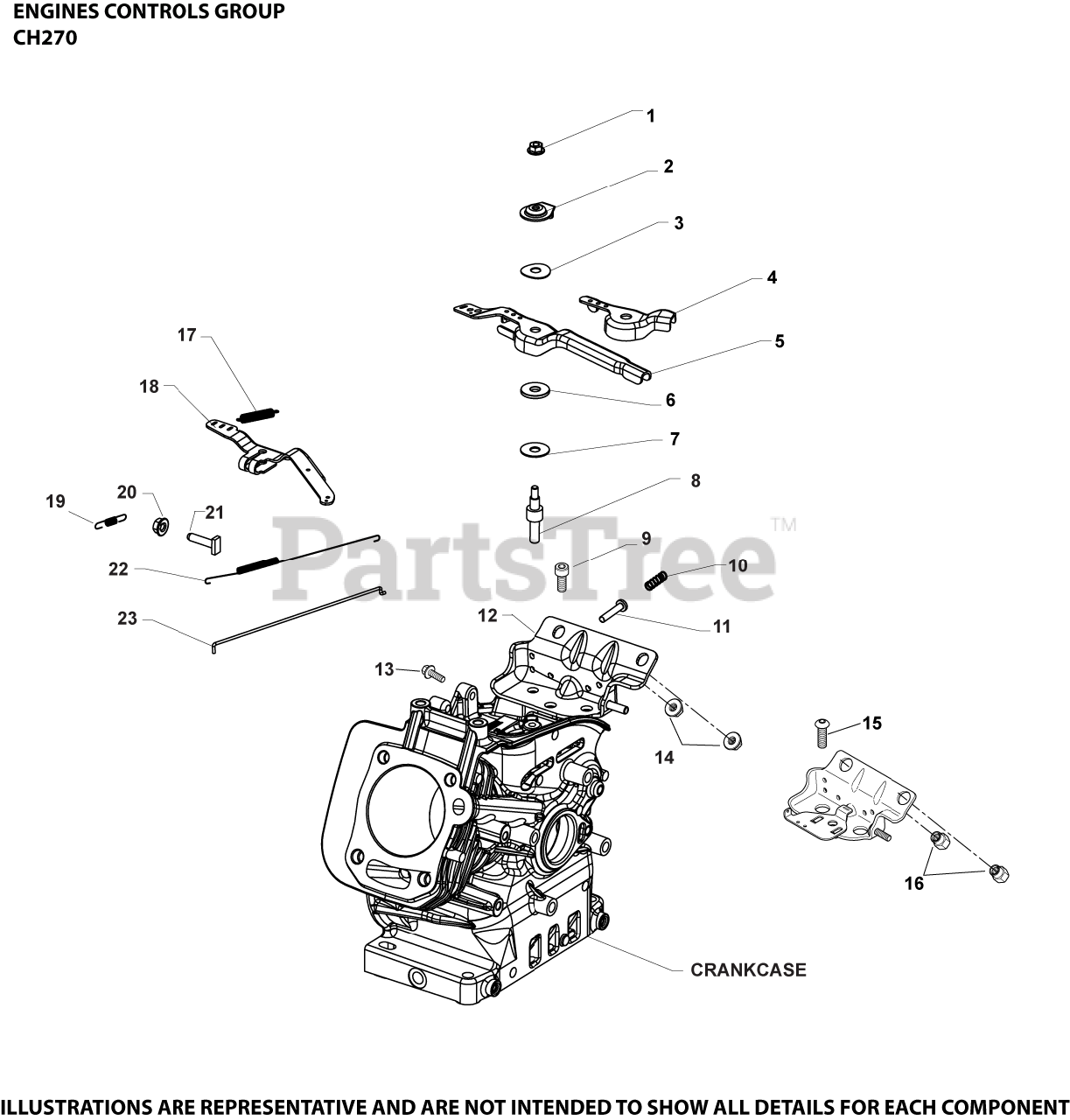 ENGINES CONTROLS GROUP
CH270

1
2
3
4
5
6
7
8
9
10
11
12
13
14
15
16
17
18
19
20
21
22
23

PartsTree™

CRANKCASE

ILLUSTRATIONS ARE REPRESENTATIVE AND ARE NOT INTENDED TO SHOW ALL DETAILS FOR EACH COMPONENT