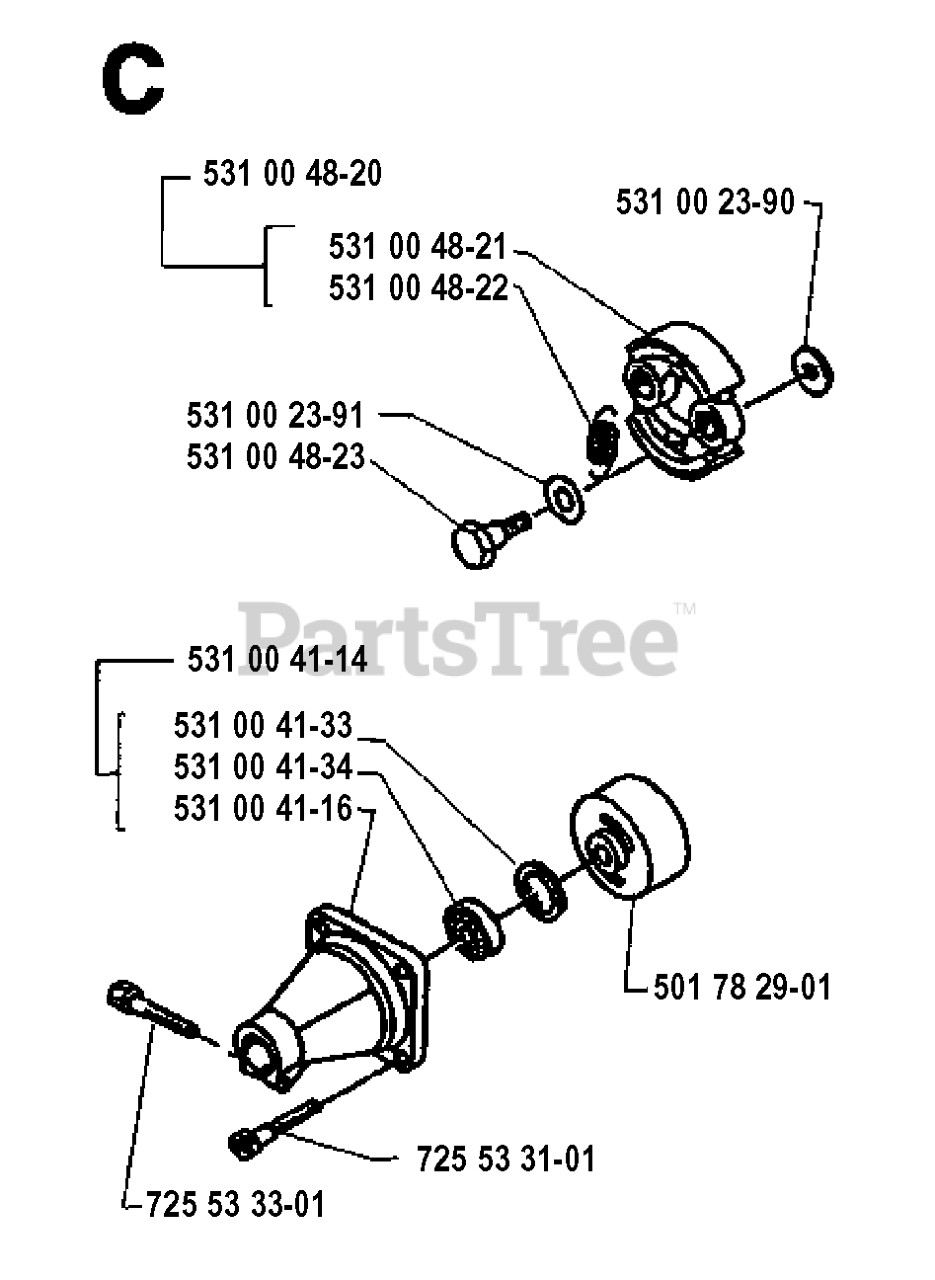 C

531 00 48-20

531 00 48-21
531 00 48-22

531 00 23-90

531 00 23-91
531 00 48-23

PartsTree™

531 00 41-14

531 00 41-33
531 00 41-34
531 00 41-16

501 78 29-01

725 53 31-01

725 53 33-01