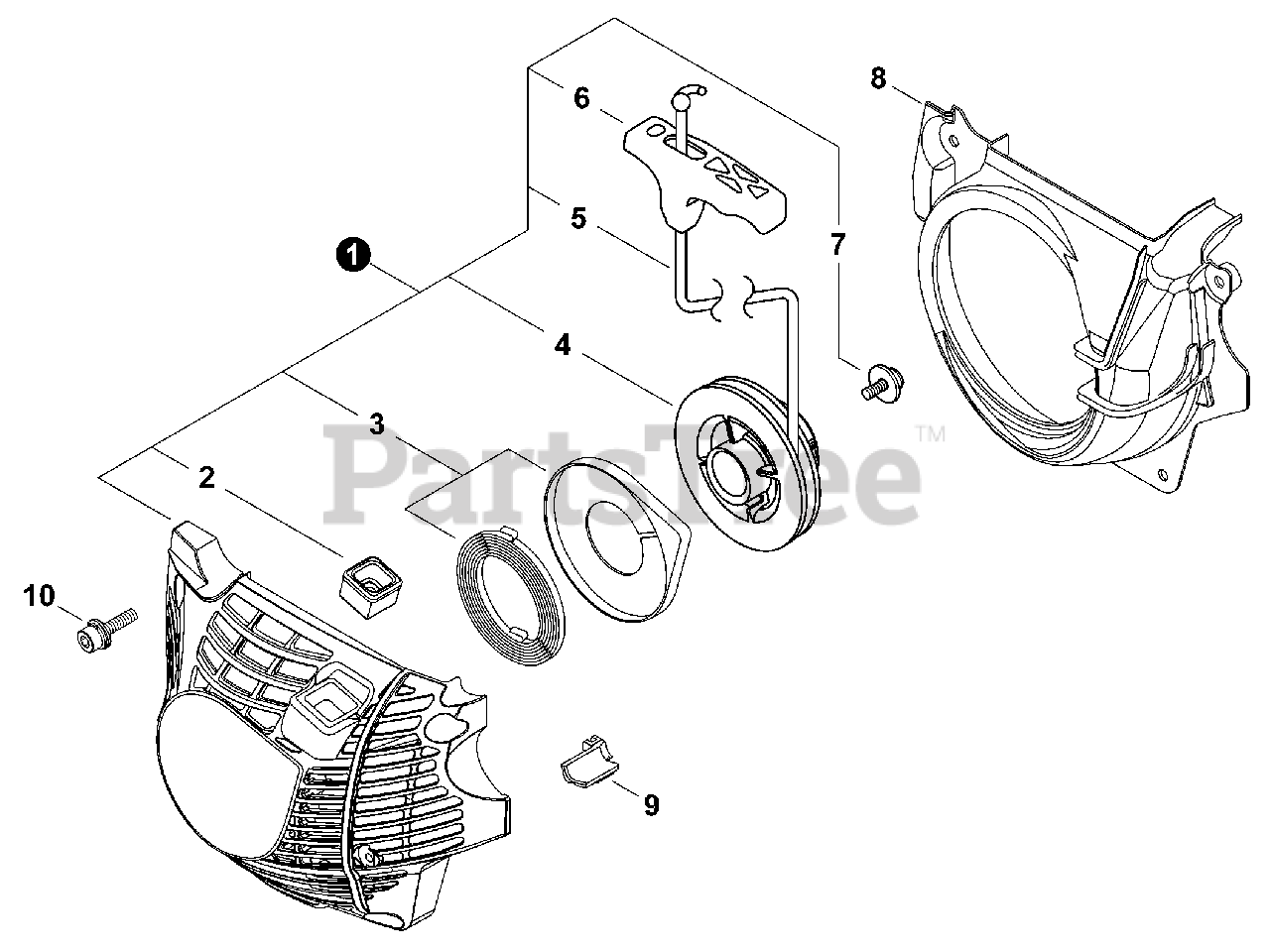 6
8
5
7
1
4
3
PartsTree™
2
10
9