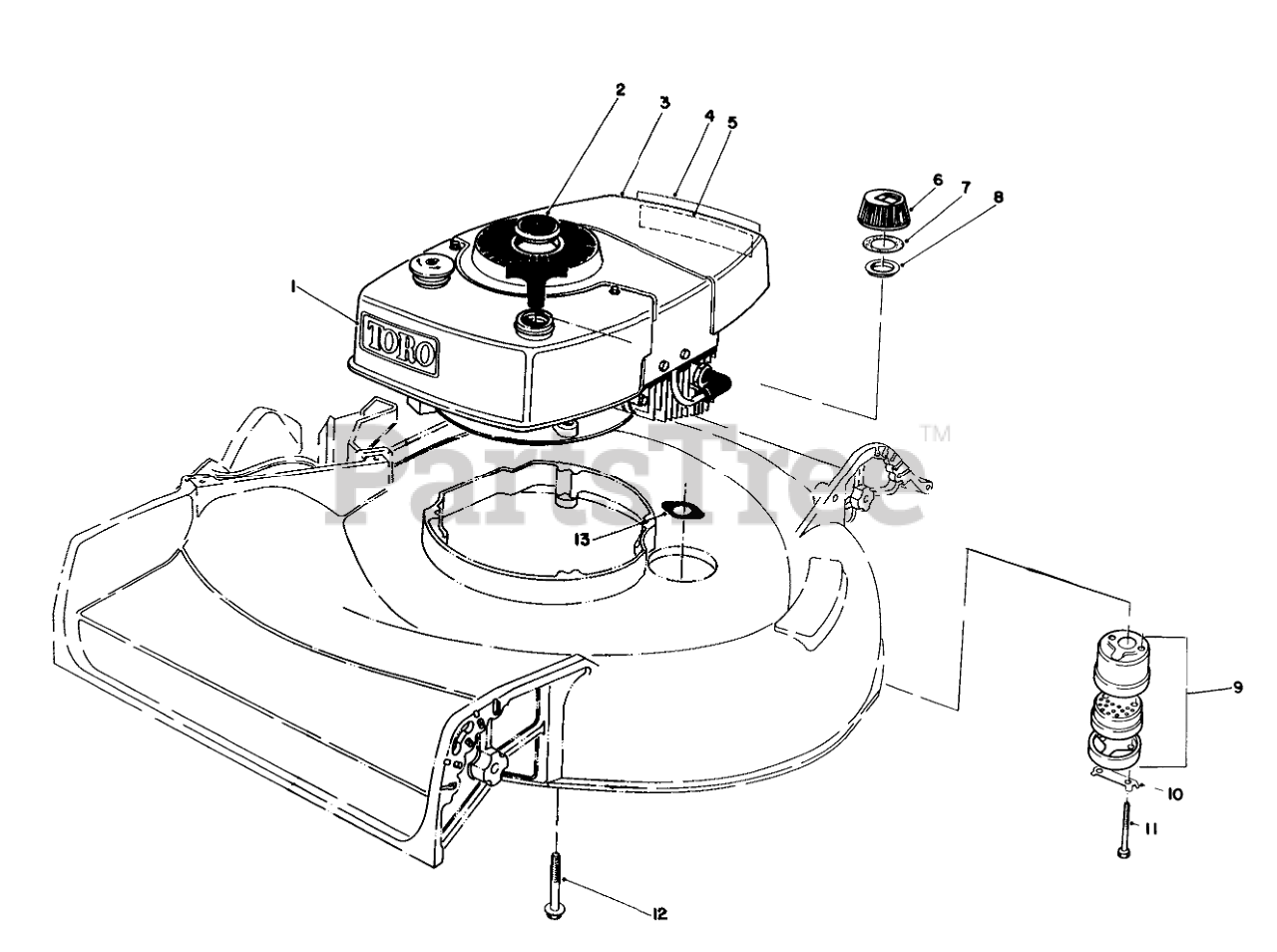 2
3
4
5
6
7
8
1
TORO
PartsTree™
13
9
10
11
12