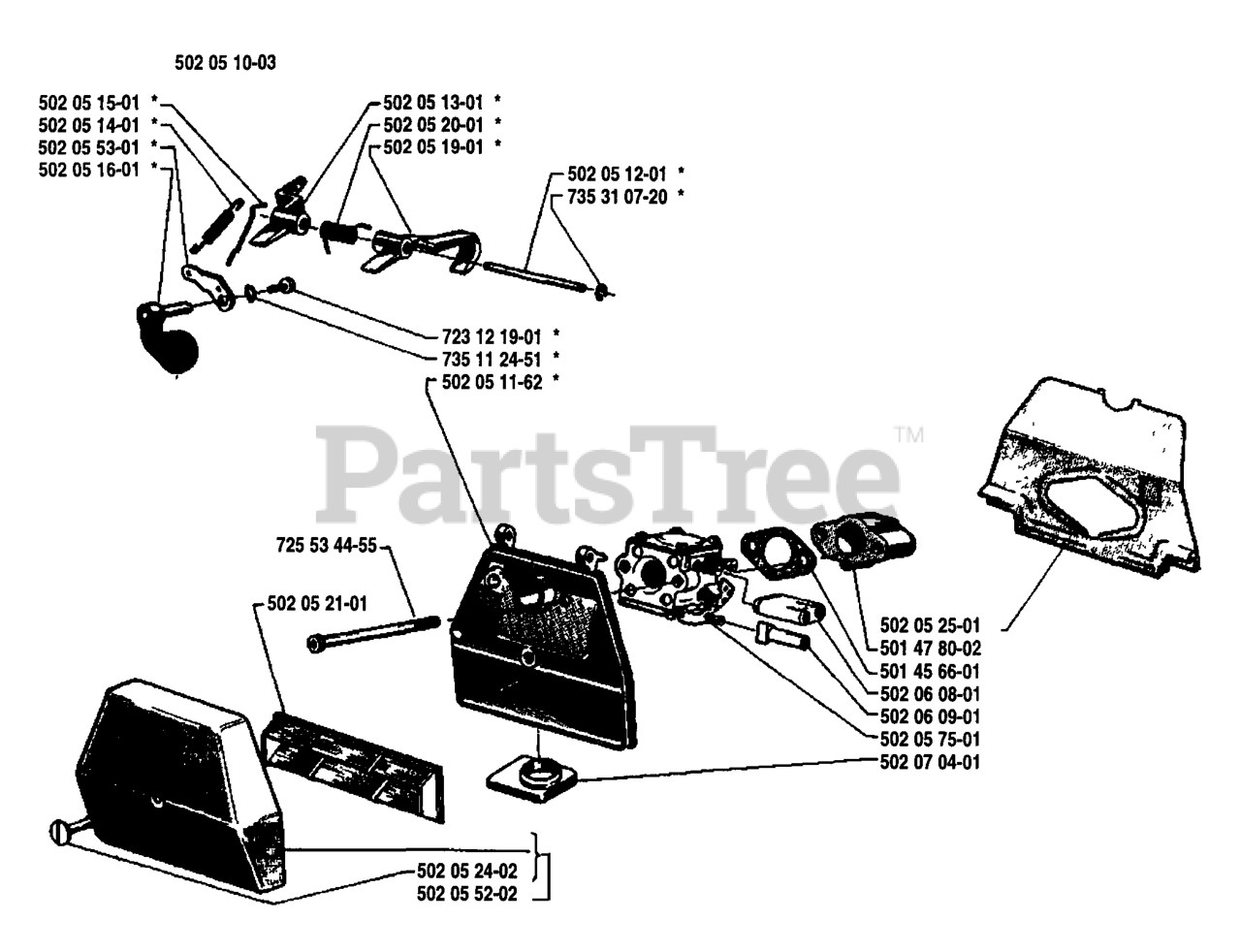 502 05 10-03

502 05 15-01 *
502 05 14-01 *
502 05 53-01 *
502 05 16-01 *

502 05 13-01 *
502 05 20-01 *
502 05 19-01 *

502 05 12-01 *
735 31 07-20 *

723 12 19-01 *
735 11 24-51 *
502 05 11-62 *

PartsTree™

725 53 44-55

502 05 21-01

502 05 25-01
501 47 80-02
501 45 66-01
502 06 08-01
502 06 09-01
502 05 75-01
502 07 04-01

502 05 24-02
502 05 52-02