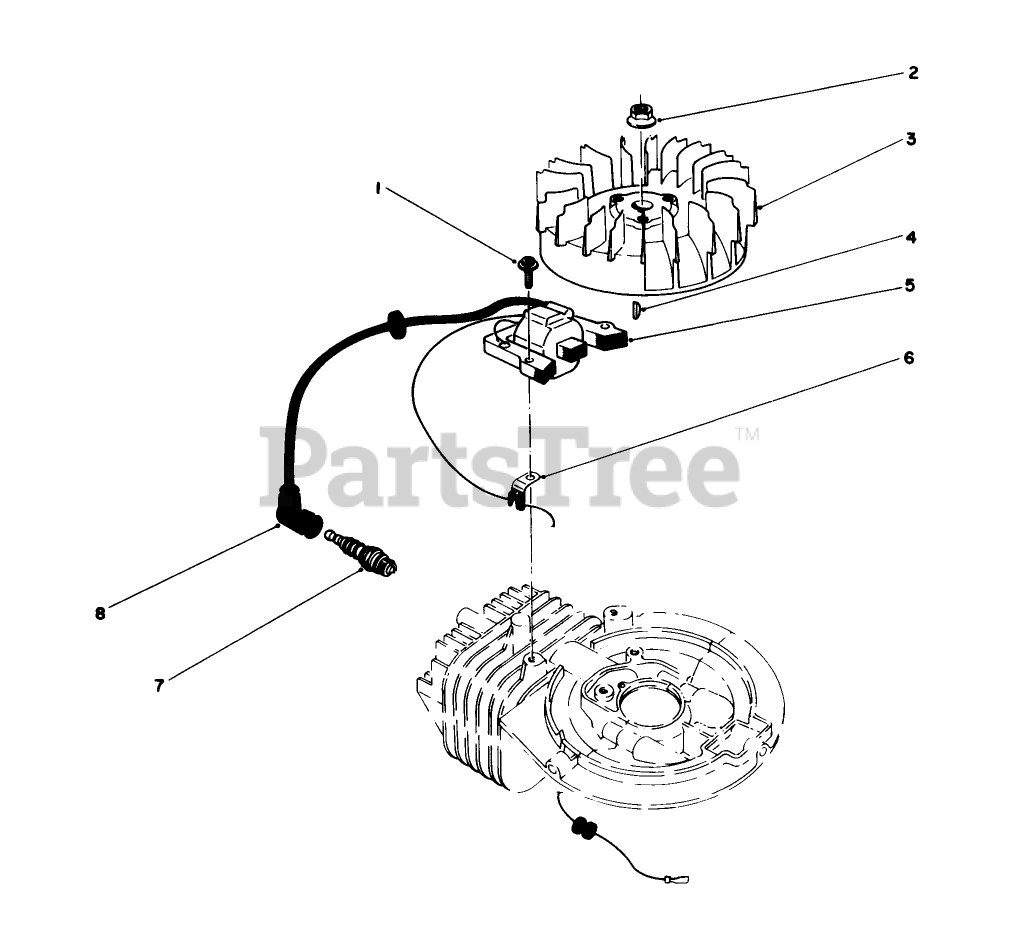 2
3
1
4
5
6
PartsTree™
8
7