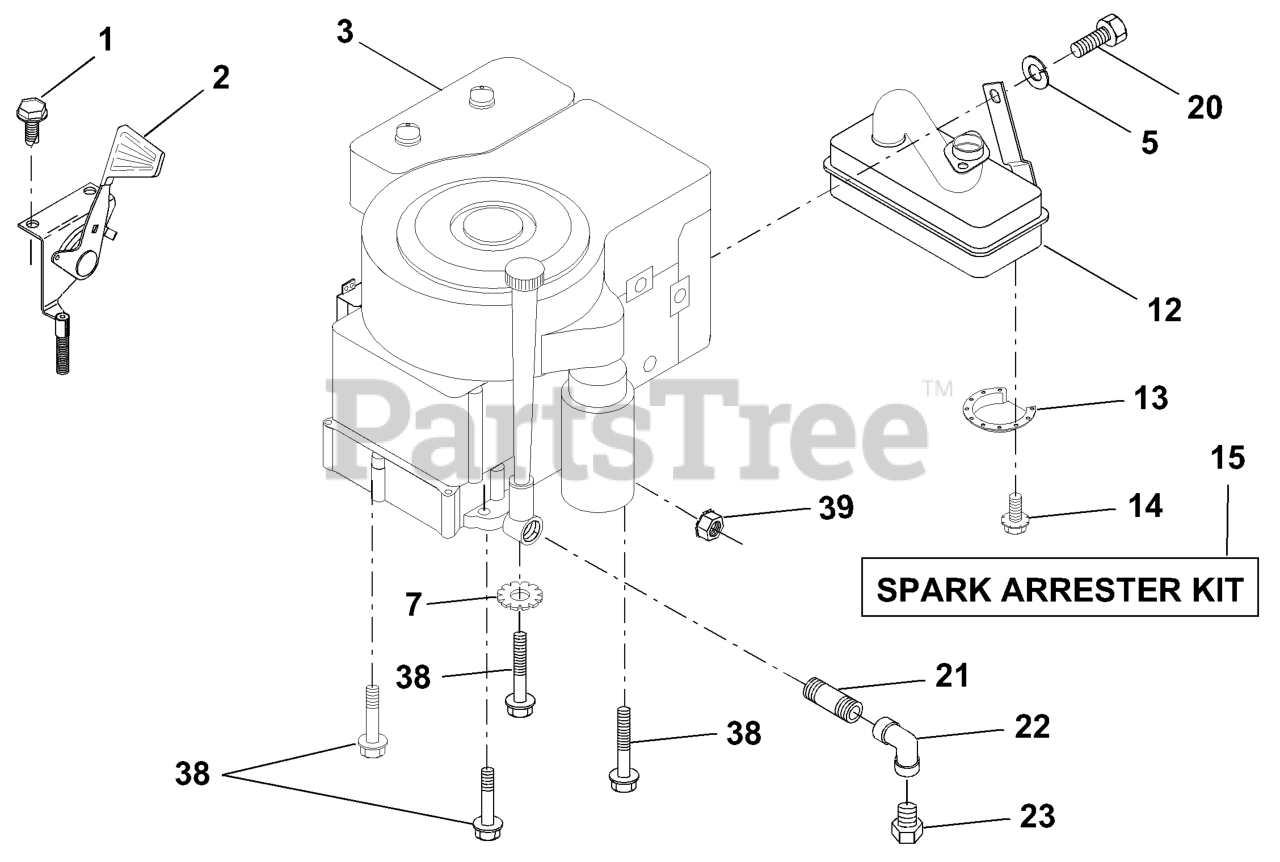 1
2
3
20
5
12
PartsTree™
13
15
39
14
SPARK ARRESTER KIT
7
38
21
38
22
38
23