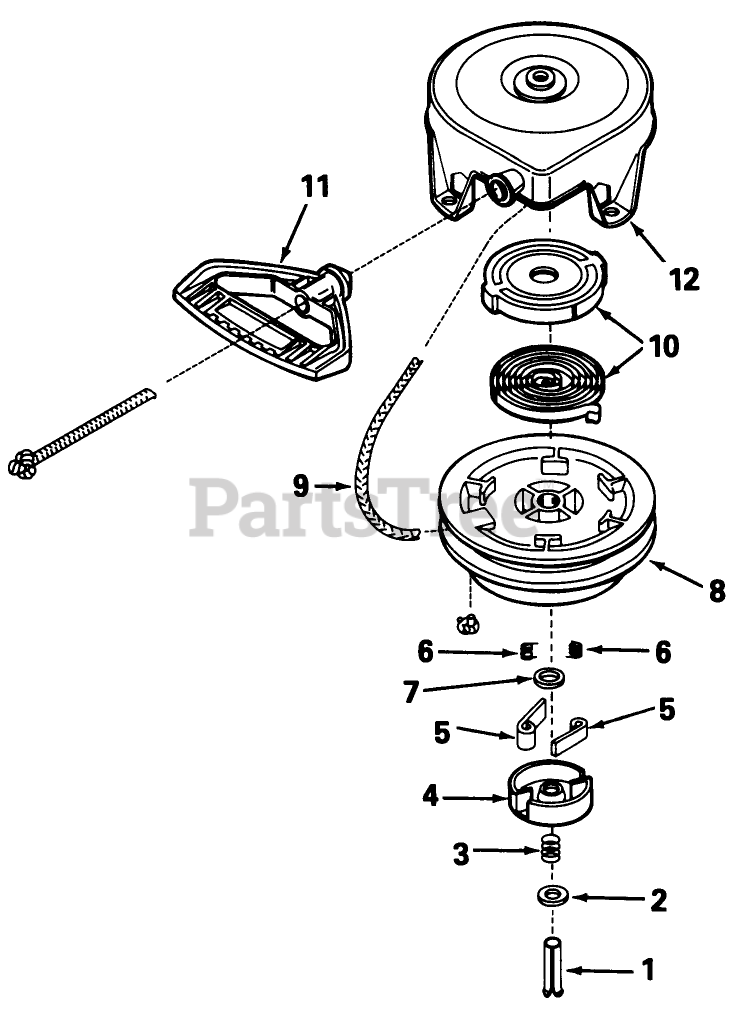 11
12
10
9
PartsTree
8
6
6
7
5
5
4
3
2
1