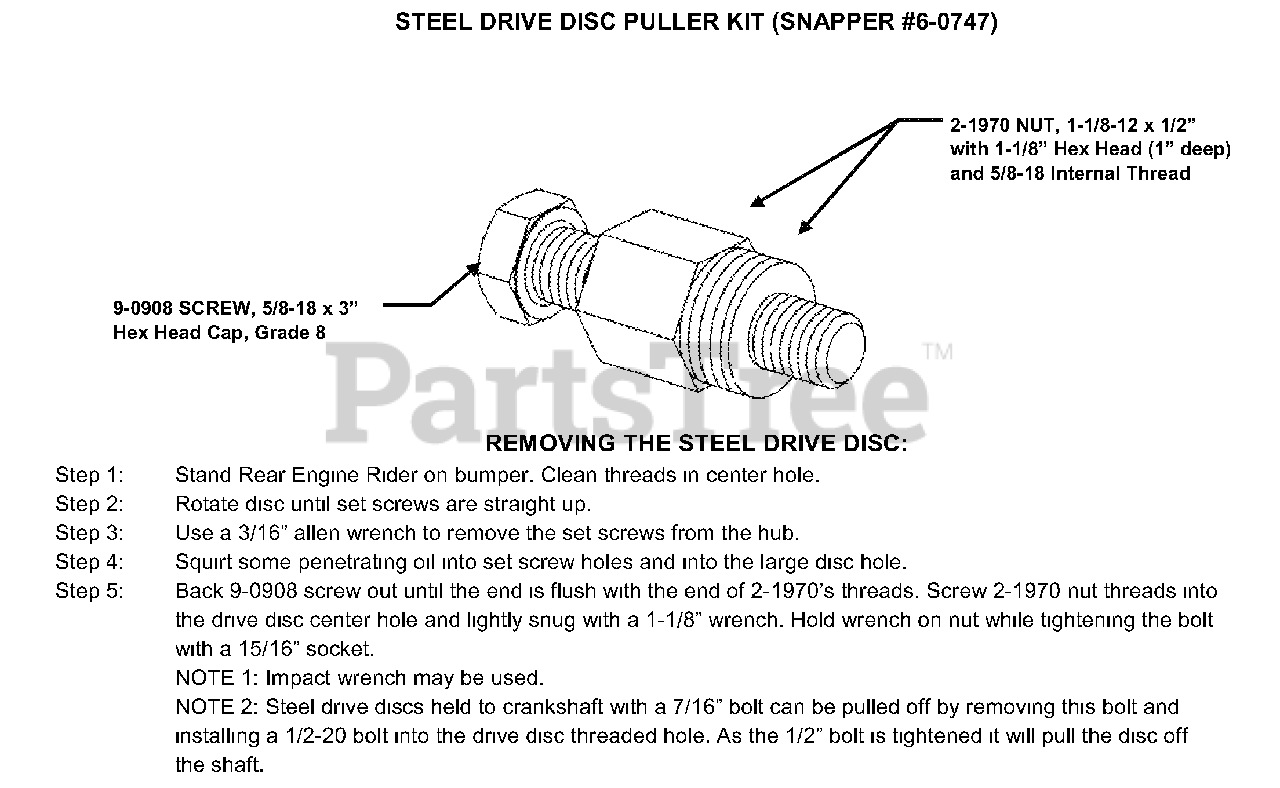 STEEL DRIVE DISC PULLER KIT (SNAPPER #6-0747)

2-1970 NUT, 1-1/8-12 x 1/2" with 1-1/8" Hex Head (1" deep) and 5/8-18 Internal Thread

9-0908 SCREW, 5/8-18 x 3" Hex Head Cap, Grade 8

PartsTree™

REMOVING THE STEEL DRIVE DISC:

Step 1: Stand Rear Engine Rider on bumper. Clean threads in center hole.

Step 2: Rotate disc until set screws are straight up.

Step 3: Use a 3/16" allen wrench to remove the set screws from the hub.

Step 4: Squirt some penetrating oil into set screw holes and into the large disc hole.

Step 5: Back 9-0908 screw out until the end is flush with the end of 2-1970's threads. Screw 2-1970 nut threads into the drive disc center hole and lightly snug with a 1-1/8" wrench. Hold wrench on nut while tightening the bolt with a 15/16" socket.

NOTE 1: Impact wrench may be used.

NOTE 2: Steel drive discs held to crankshaft with a 7/16" bolt can be pulled off by removing this bolt and installing a 1/2-20 bolt into the drive disc threaded hole. As the 1/2" bolt is tightened it will pull the disc off the shaft.