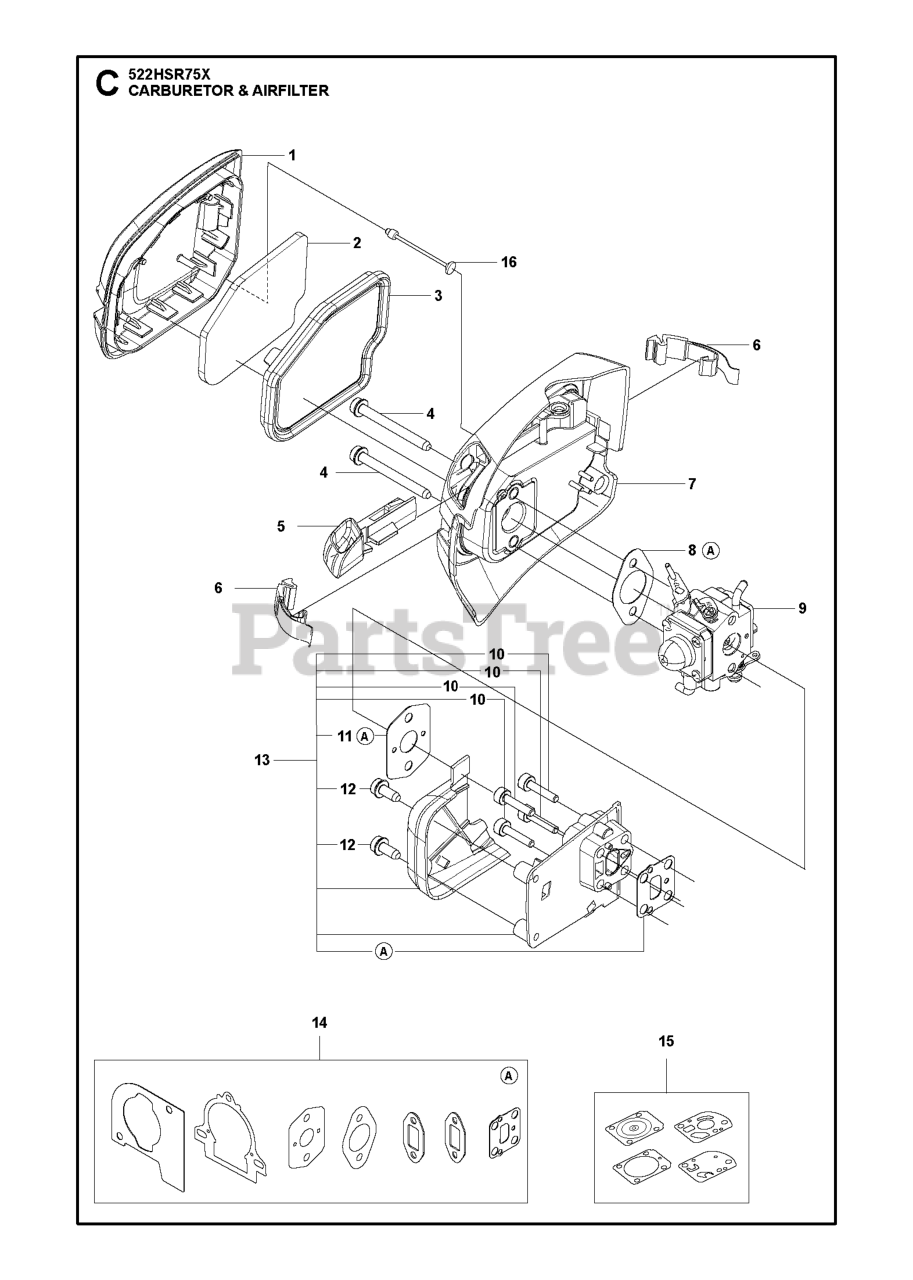 C 522HSR75X
CARBURETOR & AIRFILTER

1
2
16
3
6
4
4
7
5
8 A
6
9
PartsTree
10
10
10
10
11 A
13
12
12
A

14
A
15