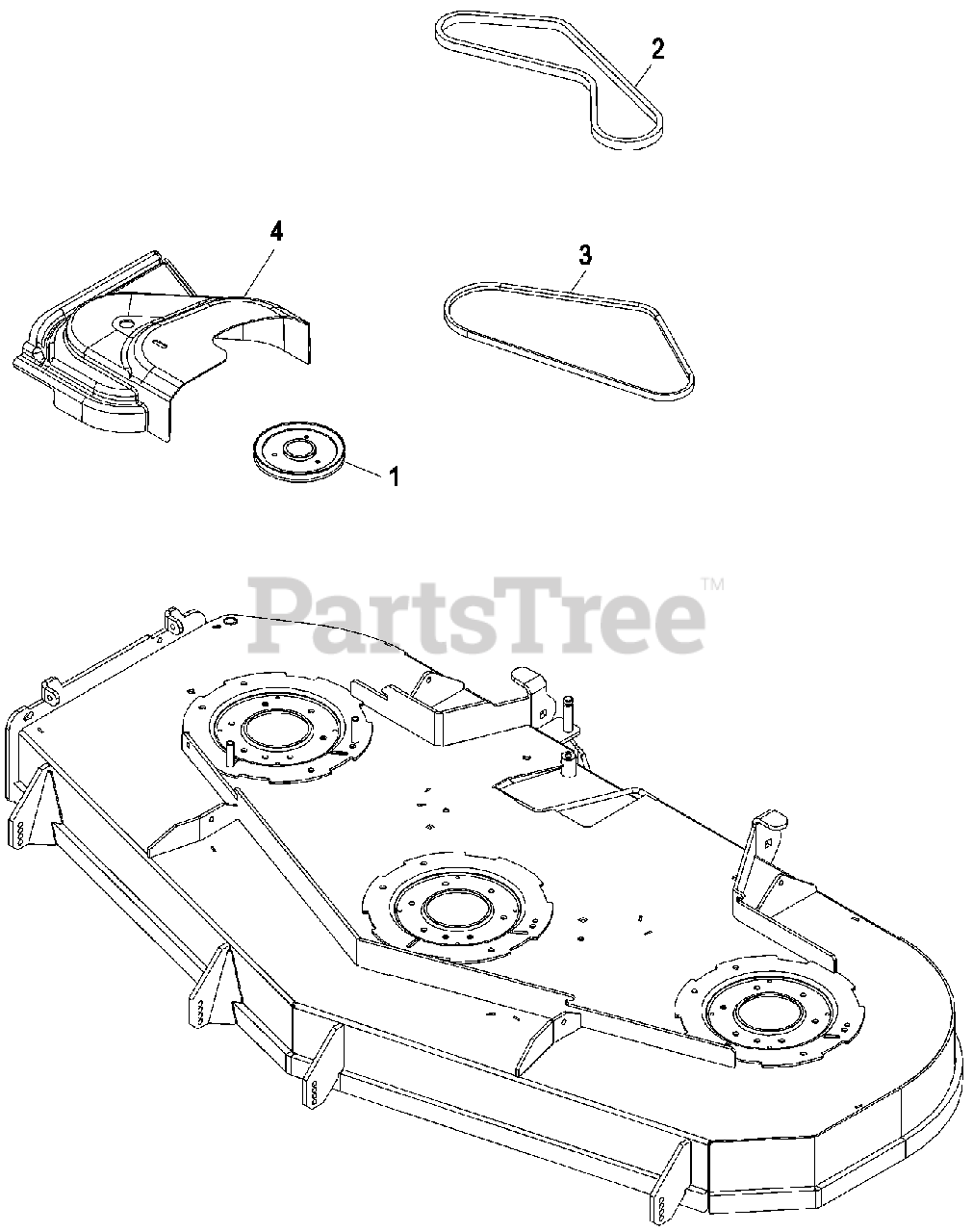 2

4

3

1

PartsTree™