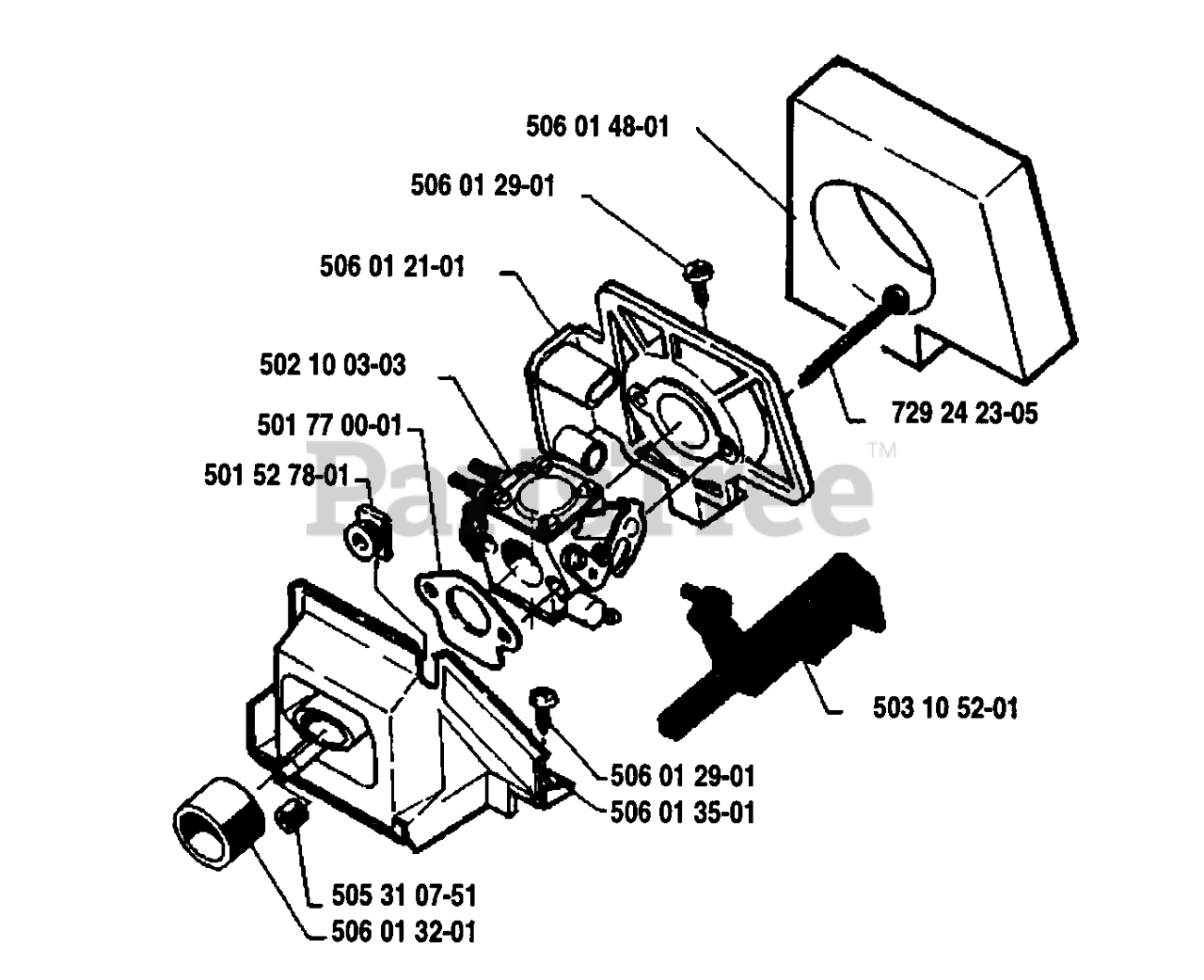 506 01 48-01

506 01 29-01

506 01 21-01

502 10 03-03

501 77 00-01

501 52 78-01

729 24 23-05

PartsTree™

503 10 52-01

506 01 29-01

506 01 35-01

505 31 07-51

506 01 32-01