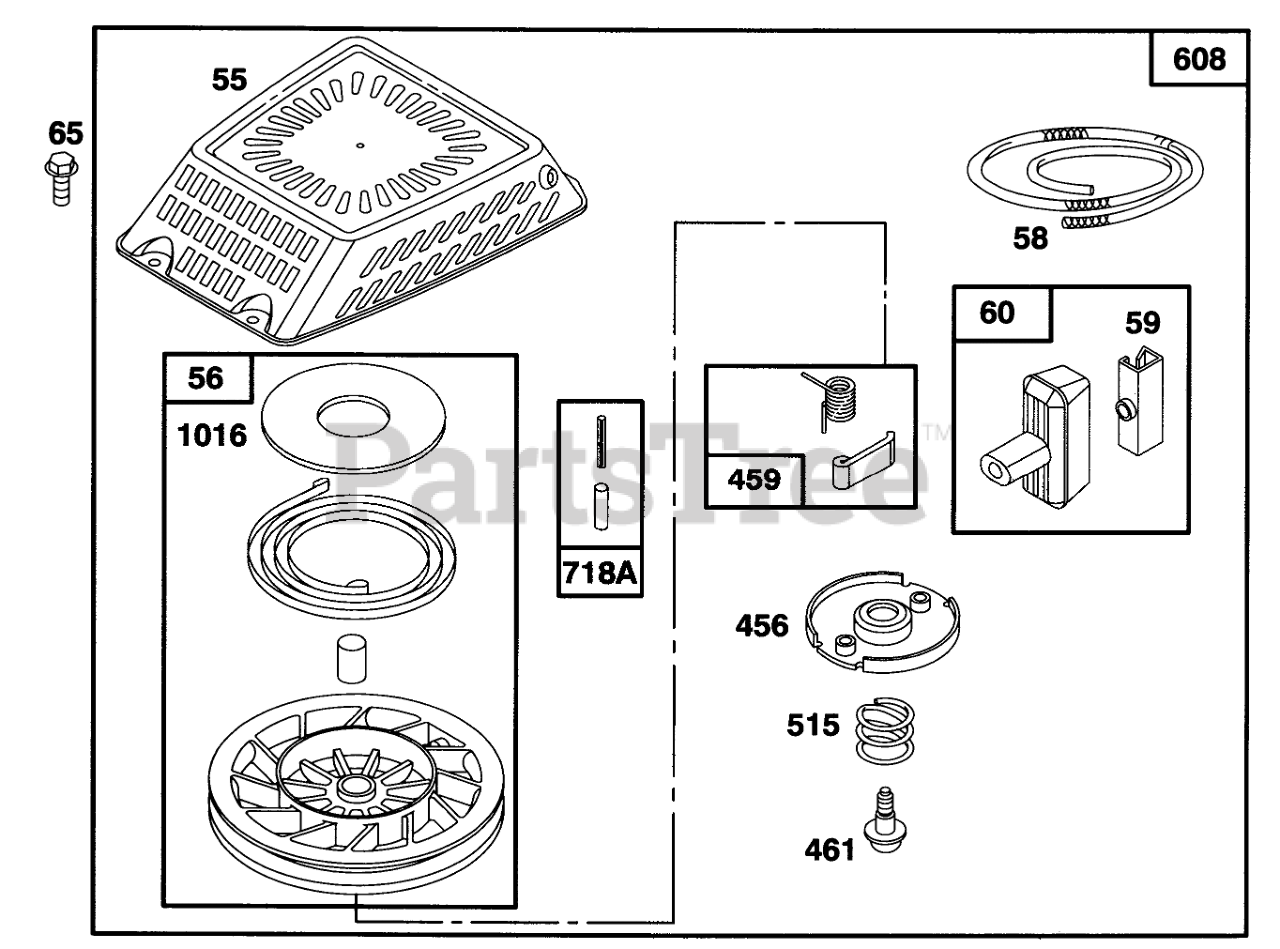 608

55

65

58

60

59

56

1016

718A

459

PartsTree™

456

515

461