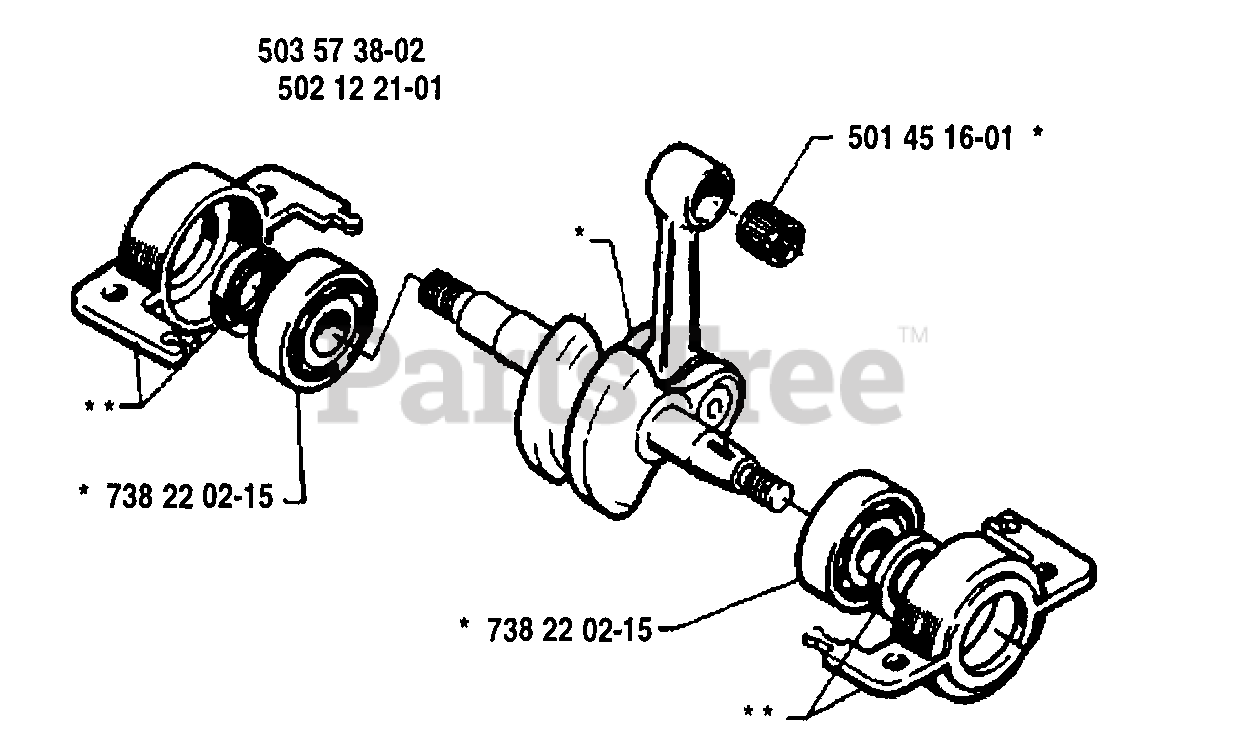 503 57 38-02
502 12 21-01

501 45 16-01 *

*

PartsTree™

* *

* 738 22 02-15

* 738 22 02-15

* *