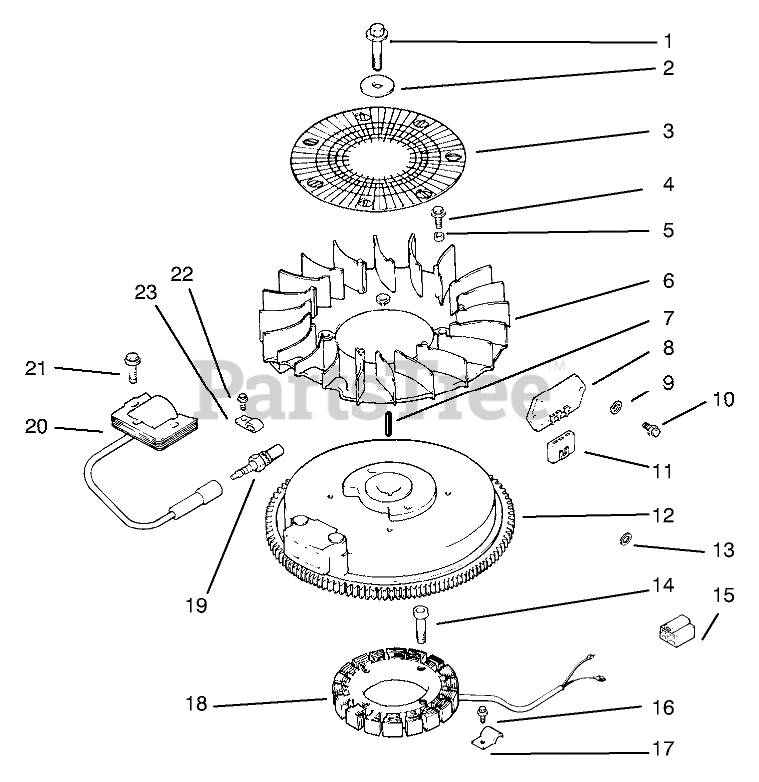 1
2
3
4
5
6
7
8
9
10
11
12
13
14
15
16
17
18
19
20
21
22
23
PartsTree™