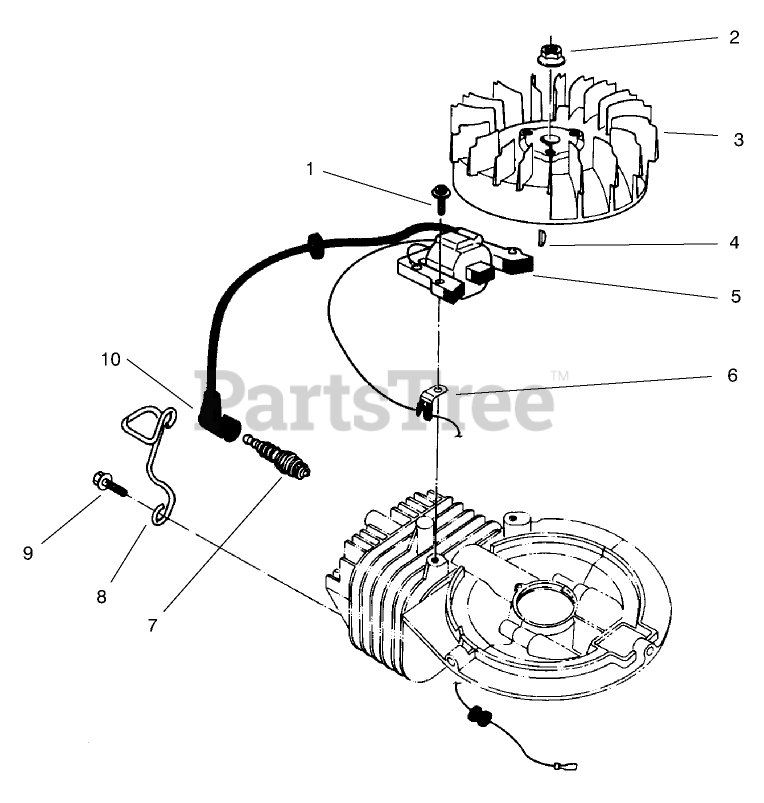 2
3
1
4
5
10
PartsTree™
6
9
8
7