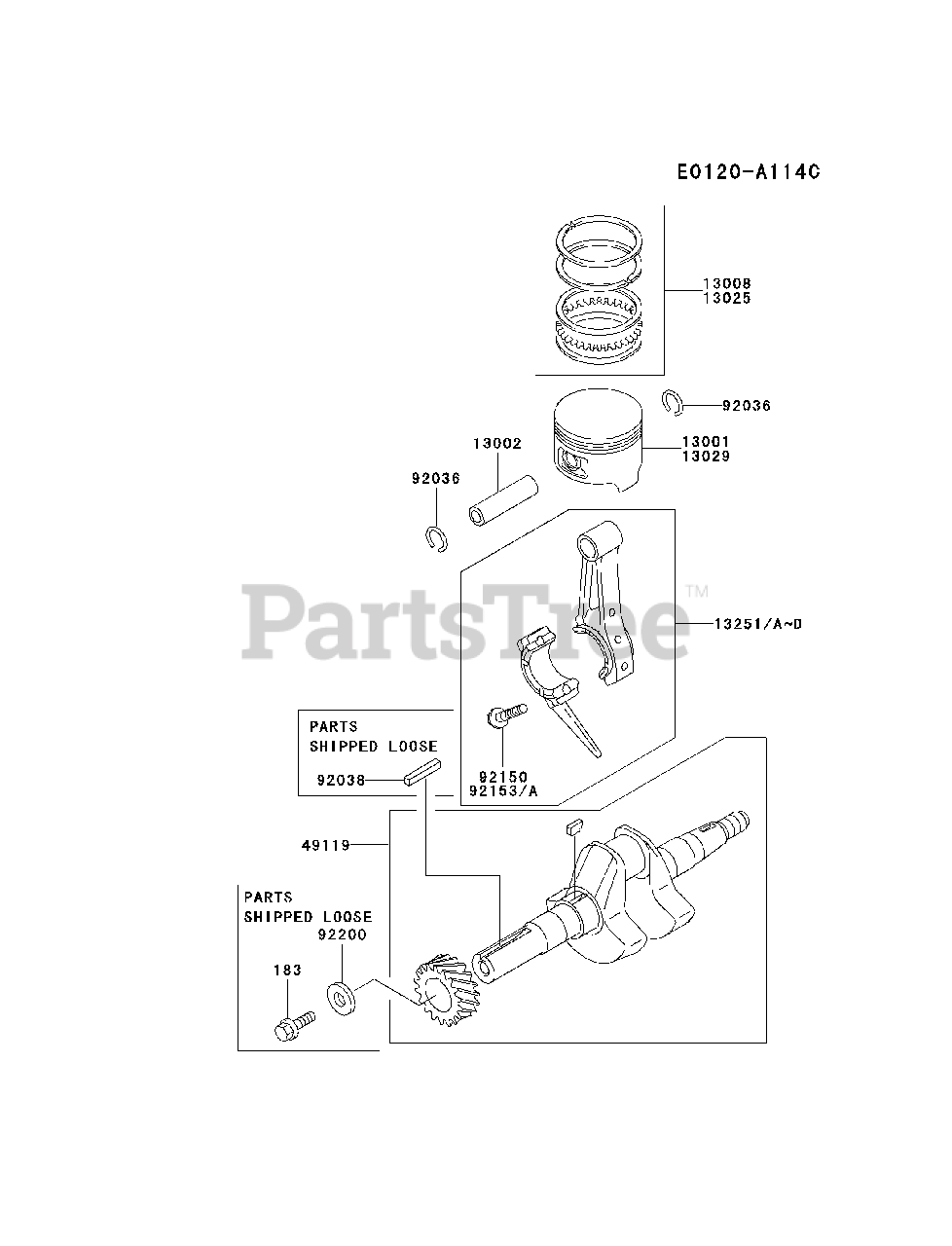 E0120-A114C

13008
13025

92036

13002

13001
13029

92036

PartsTree™

13251/A~D

PARTS
SHIPPED LOOSE

92038

92150
92153/A

49119

PARTS
SHIPPED LOOSE
92200

183