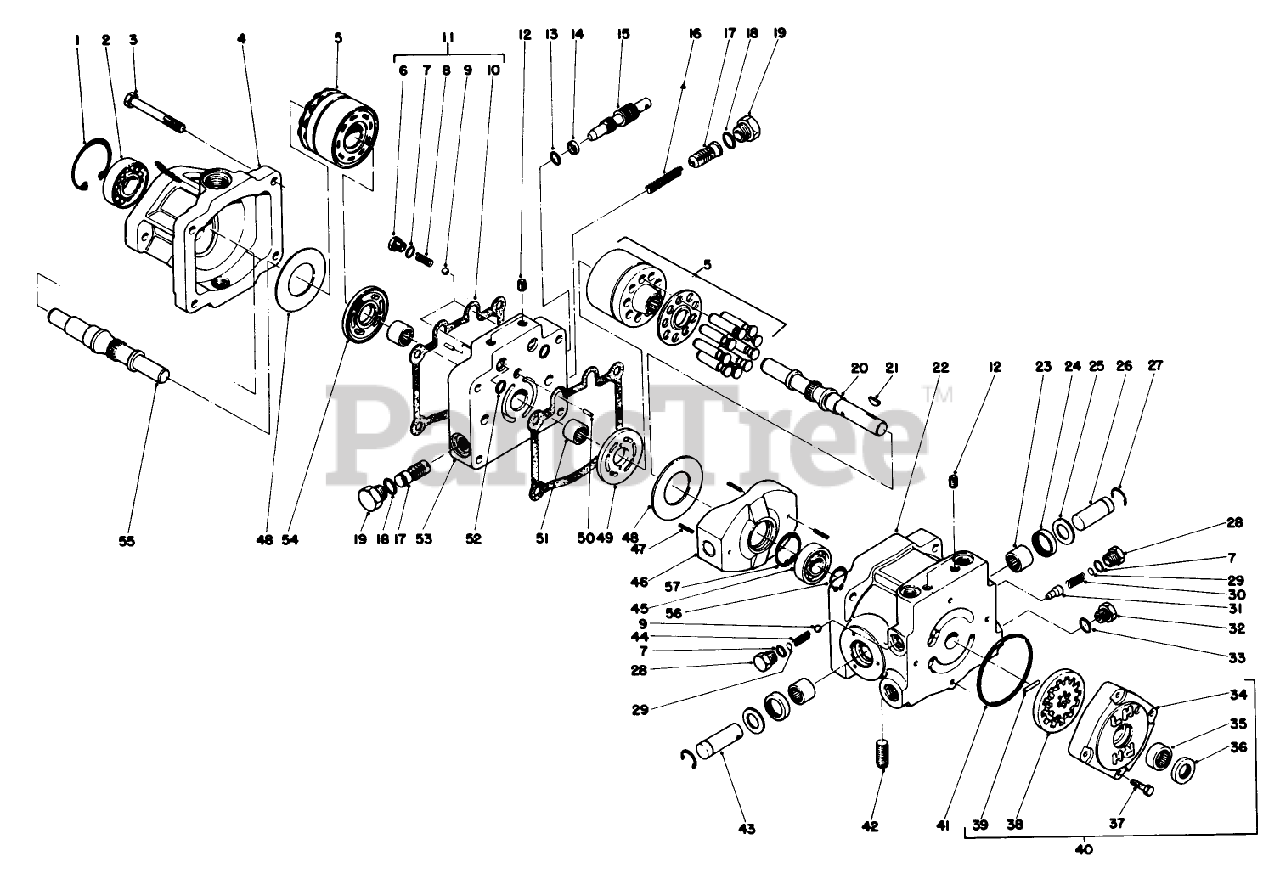 1 2 3 4 5 11 6 7 8 9 10 12 13 14 15 16 17 18 19

5

20 21 22 12 23 24 25 26 27

PartsTree™

55 48 54 19 18 17 53 52 51 50 49 48 47 46 57 45 56

28 7 29 30 31 32 33

9 44 7 28 29

34 35 36

43 42 41 39 38 37

40