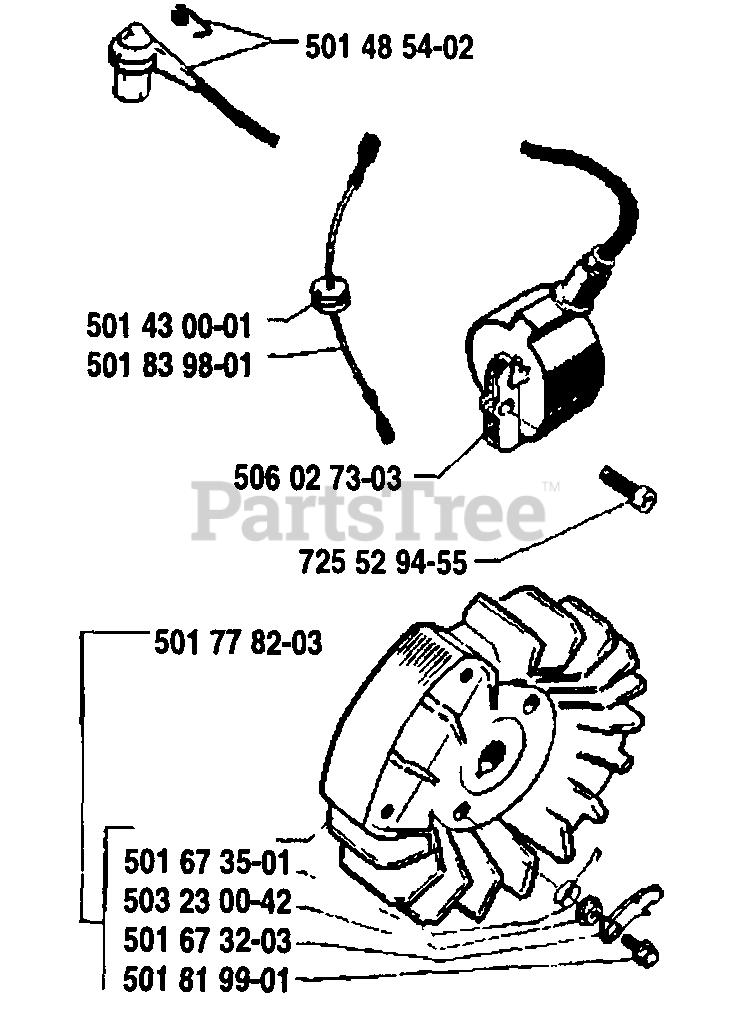 501 48 54-02

501 43 00-01
501 83 98-01

506 02 73-03

PartsTree™

725 52 94-55

501 77 82-03

501 67 35-01
503 23 00-42
501 67 32-03
501 81 99-01