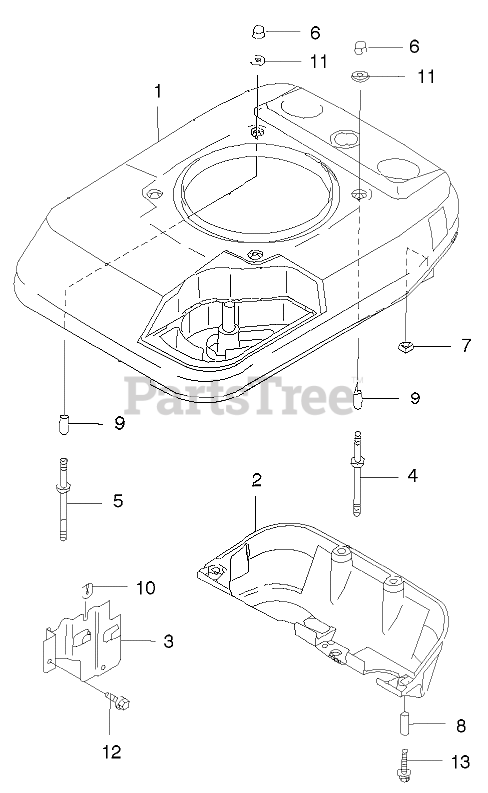 6
6
11
11
1
7
PartsTree
9
9
4
5
2
10
3
12
8
13