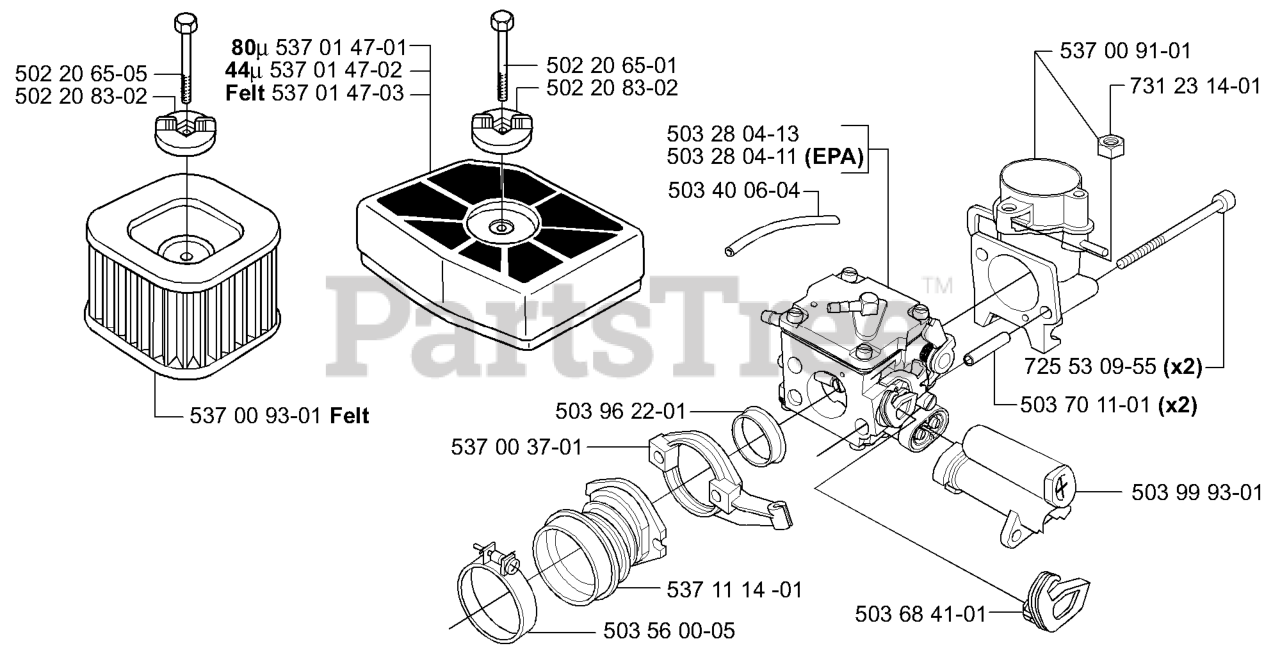 502 20 65-05
502 20 83-02
80µ 537 01 47-01
44µ 537 01 47-02
Felt 537 01 47-03
502 20 65-01
502 20 83-02
537 00 91-01
731 23 14-01
503 28 04-13
503 28 04-11 (EPA)
503 40 06-04
PartsTree™
725 53 09-55 (x2)
503 70 11-01 (x2)
537 00 93-01 Felt
503 96 22-01
537 00 37-01
503 99 93-01
537 11 14 -01
503 68 41-01
503 56 00-05