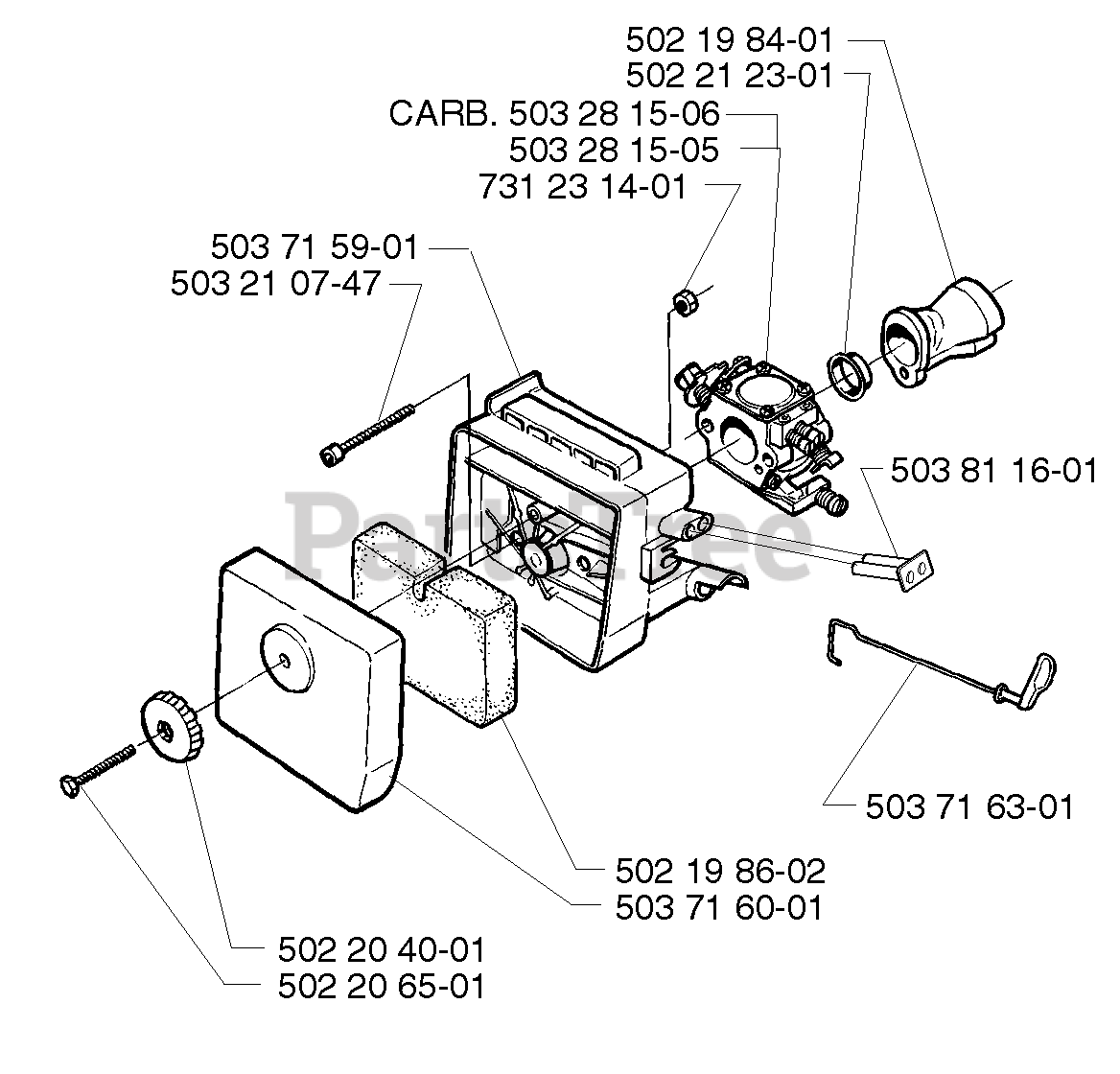 502 19 84-01
502 21 23-01
CARB. 503 28 15-06
503 28 15-05
731 23 14-01
503 71 59-01
503 21 07-47
503 81 16-01
PartsTree
503 71 63-01
502 19 86-02
503 71 60-01
502 20 40-01
502 20 65-01