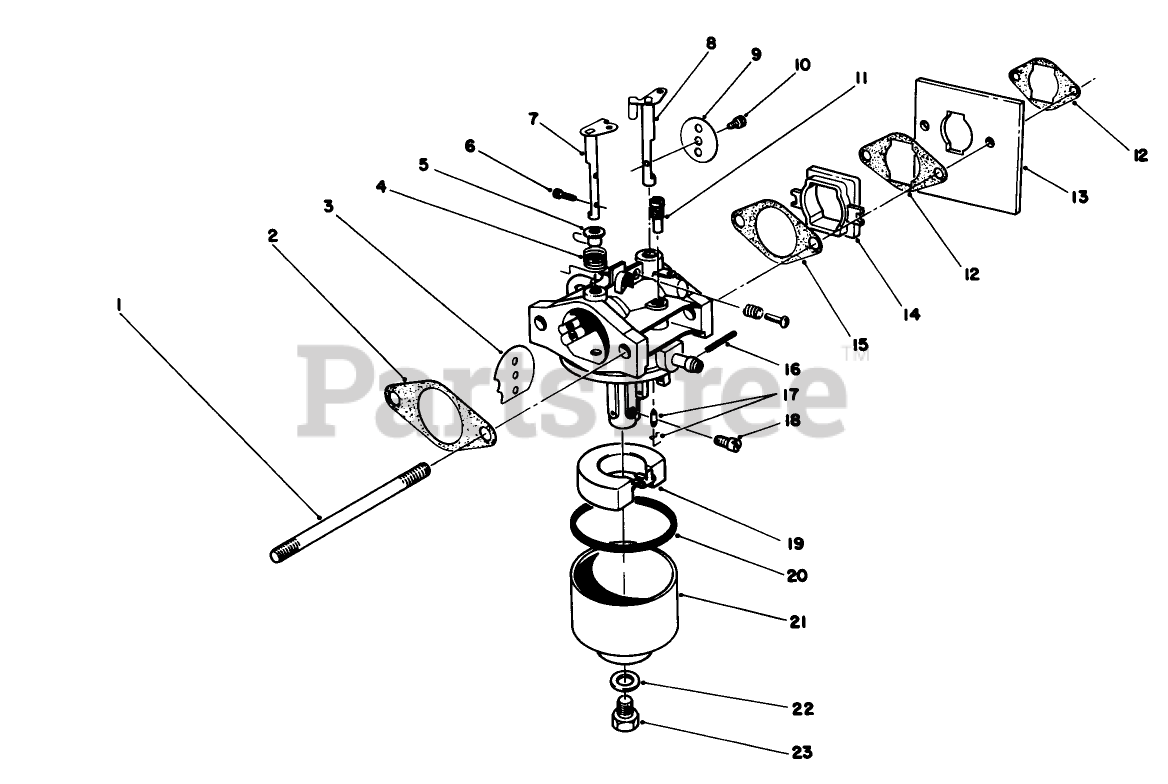 8
9
10
11
7
6
5
4
3
2
1
12
13
12
14
15
16
17
18
19
20
21
22
23
PartsTree™