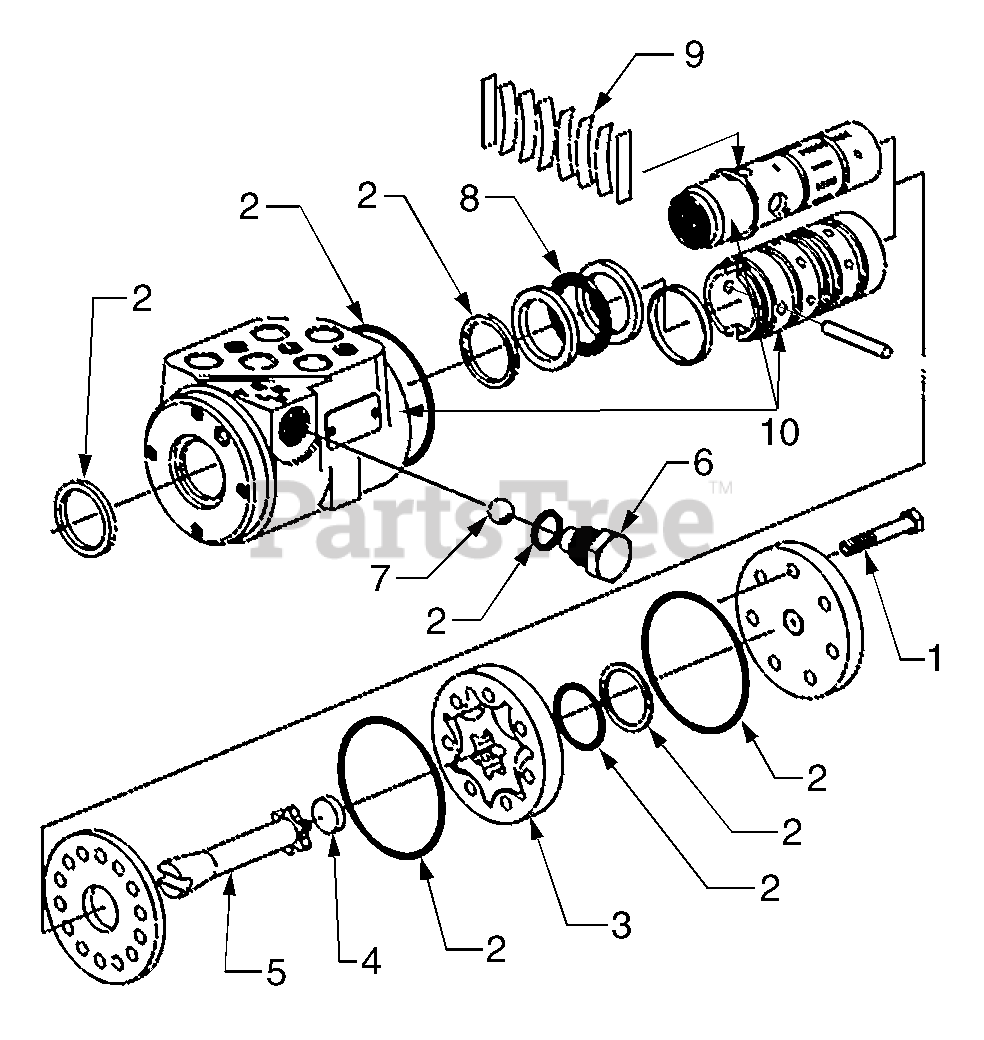 9
2
2
8
2
10
6
PartsTree™
7
2
1
2
2
2
3
2
4
5