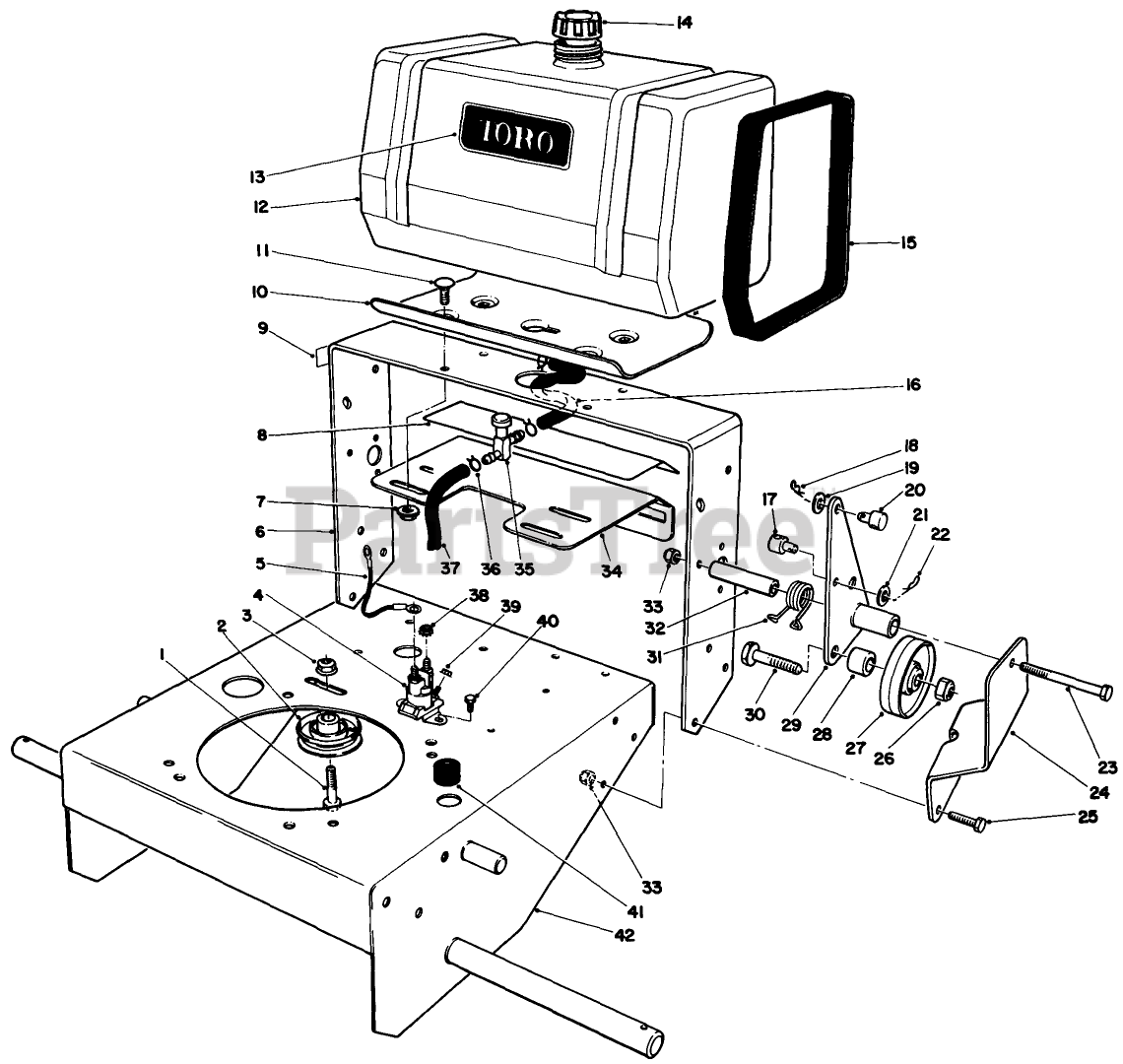 14
TORO
13
12
15
11
10
9
16
8
18
19
20
17
21
22
7
6
5
37
36
35
34
33
32
31
4
38
39
40
3
2
1
30
29
28
27
26
23
24
25
33
41
42
PartsTree