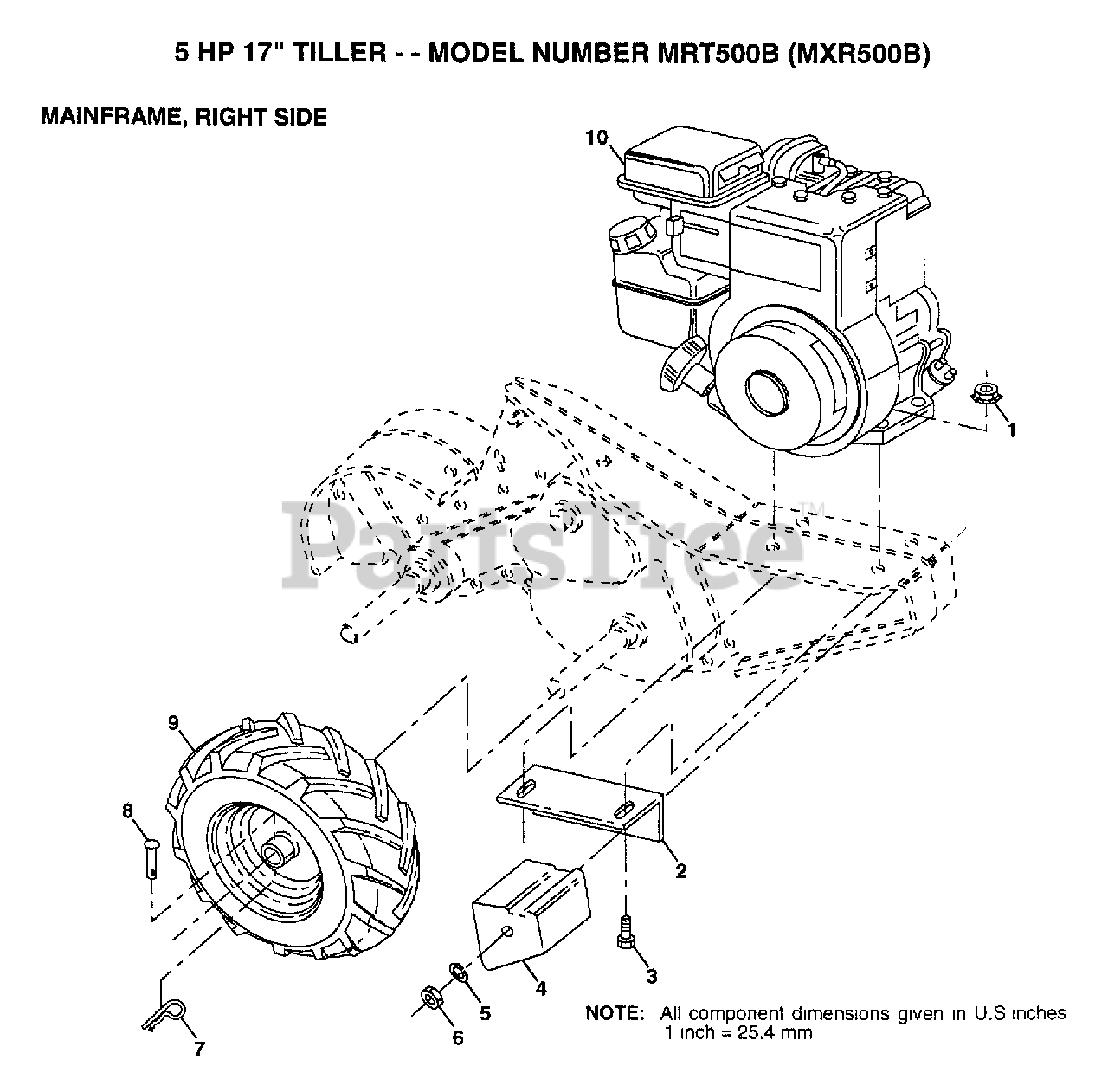 5 HP 17" TILLER - - MODEL NUMBER MRT500B (MXR500B)

MAINFRAME, RIGHT SIDE

10

1

PartsTree™

9

8

2

3

4

5

6

7

NOTE: All component dimensions given in U.S inches
1 inch = 25.4 mm