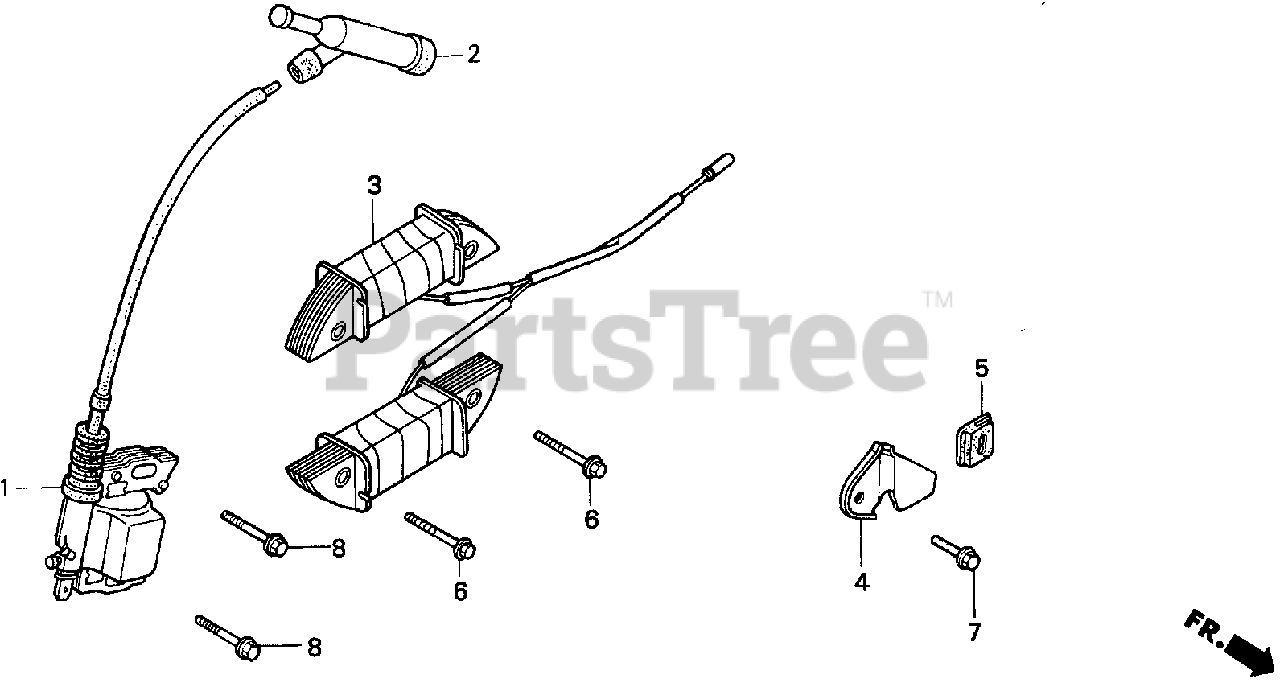 2
3
PartsTree™
5
1
6
8
6
4
7
8
FR.