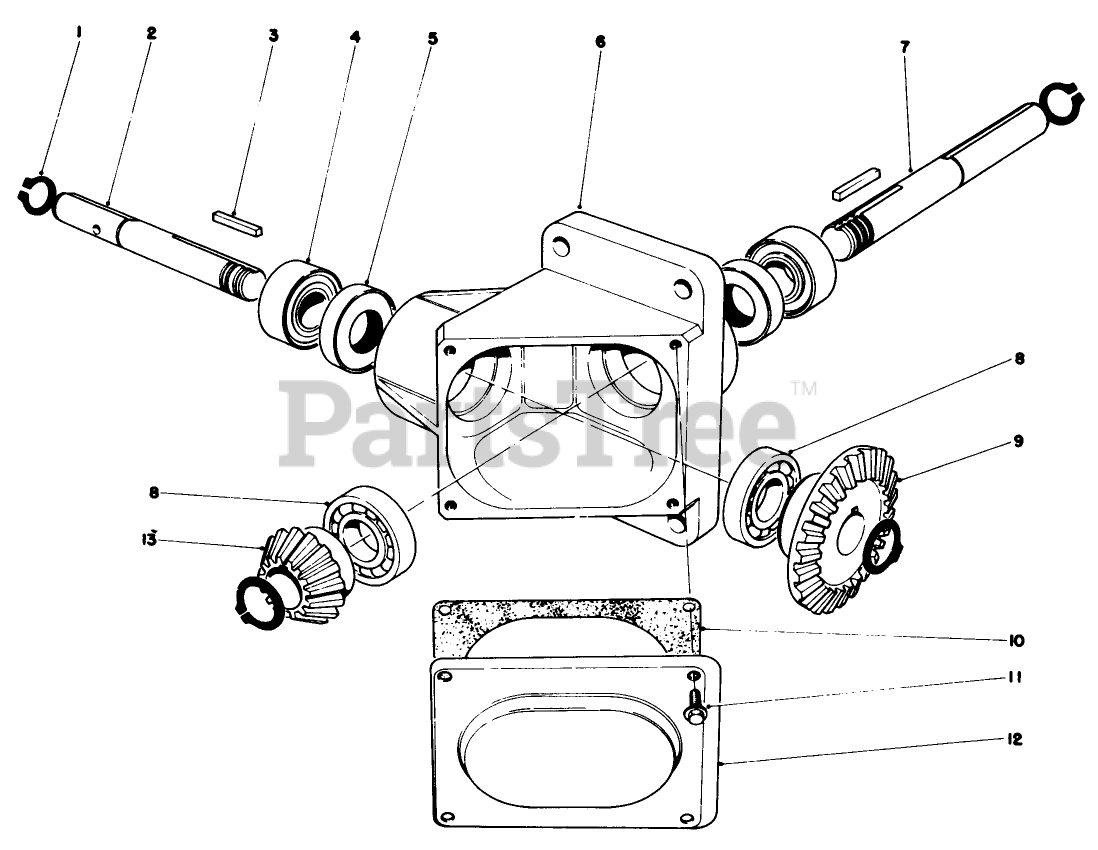 1
2
3
4
5
6
7
PartsTree™
8
9
8
13
10
11
12