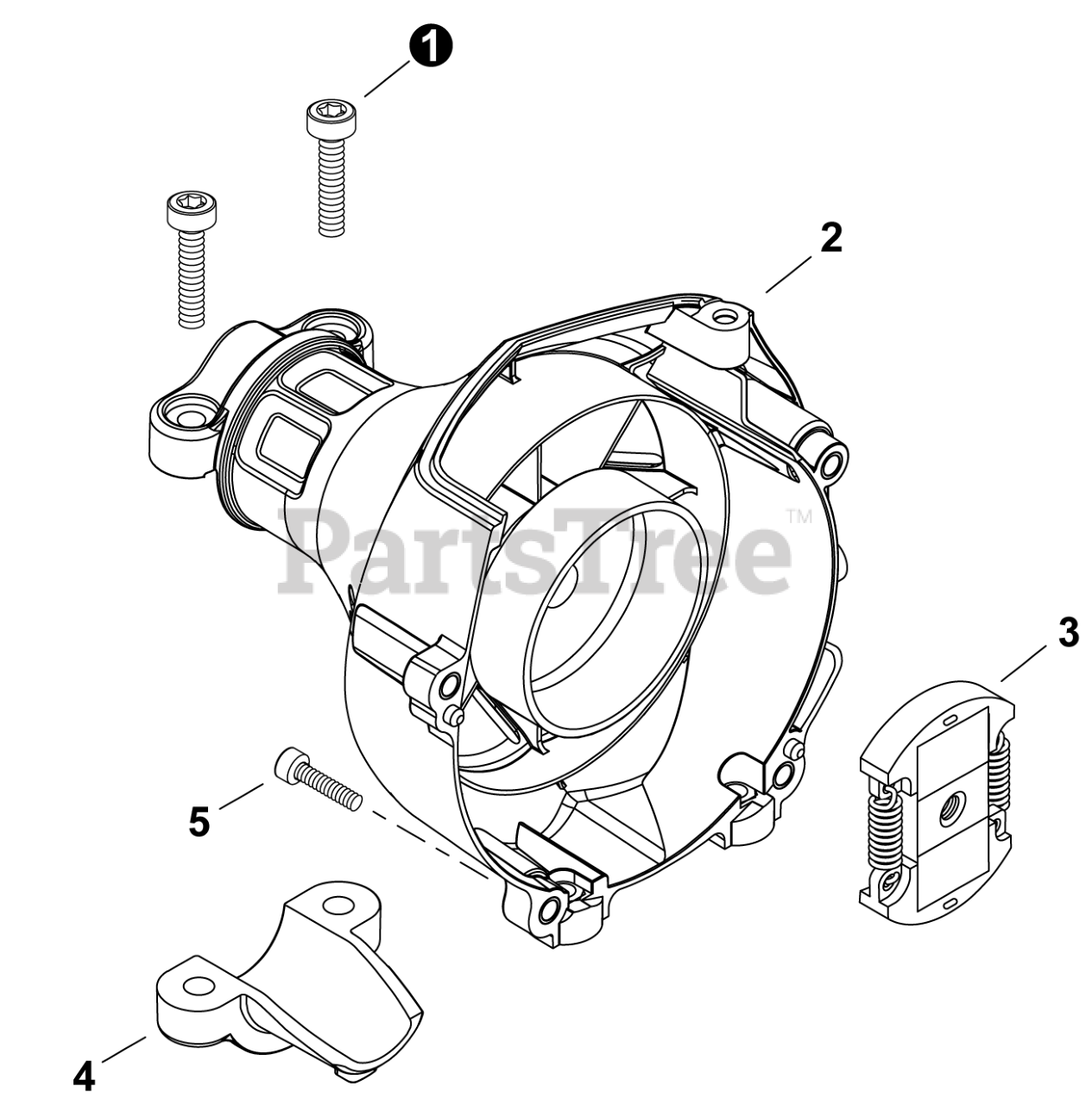 1
2
PartsTree™
3
5
4