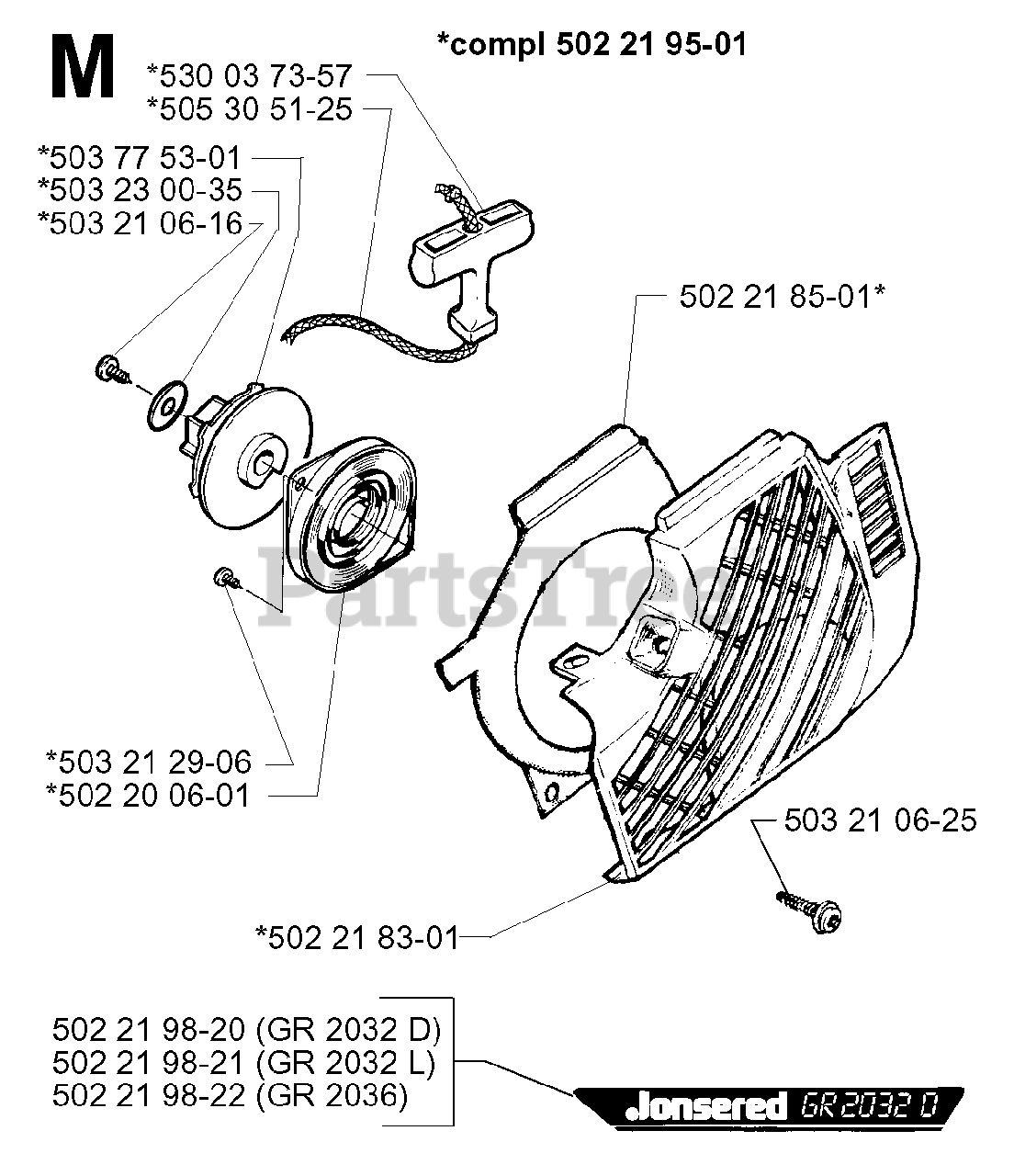 M

*compl 502 21 95-01

*530 03 73-57
*505 30 51-25

*503 77 53-01
*503 23 00-35
*503 21 06-16

502 21 85-01*

PartsTree

*503 21 29-06
*502 20 06-01

503 21 06-25

*502 21 83-01

502 21 98-20 (GR 2032 D)
502 21 98-21 (GR 2032 L)
502 21 98-22 (GR 2036)

Jonsered GR 2032 D