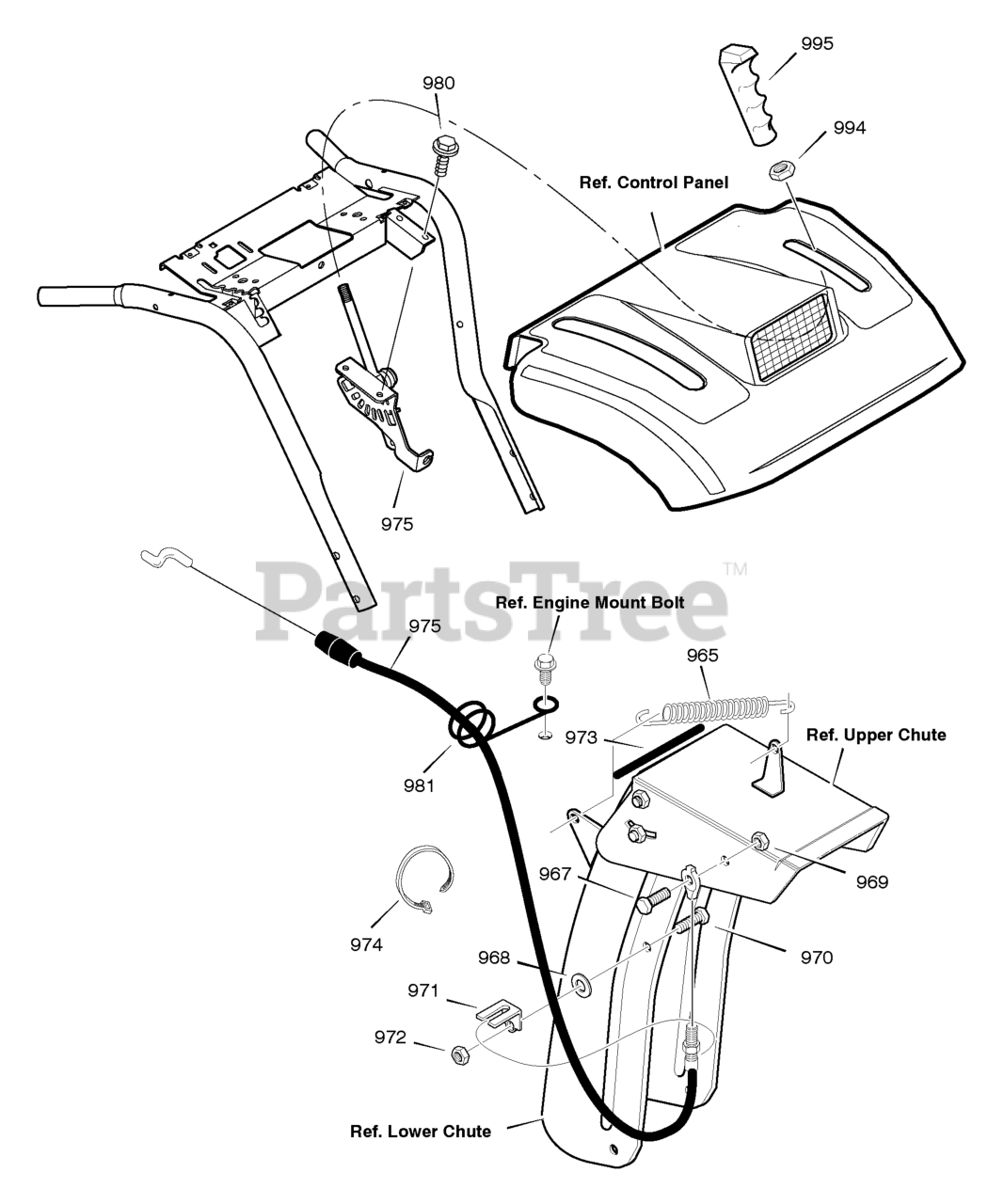 995

980

994

Ref. Control Panel

975

PartsTree™

Ref. Engine Mount Bolt

975

965

973

Ref. Upper Chute

981

967

969

974

968

970

971

972

Ref. Lower Chute