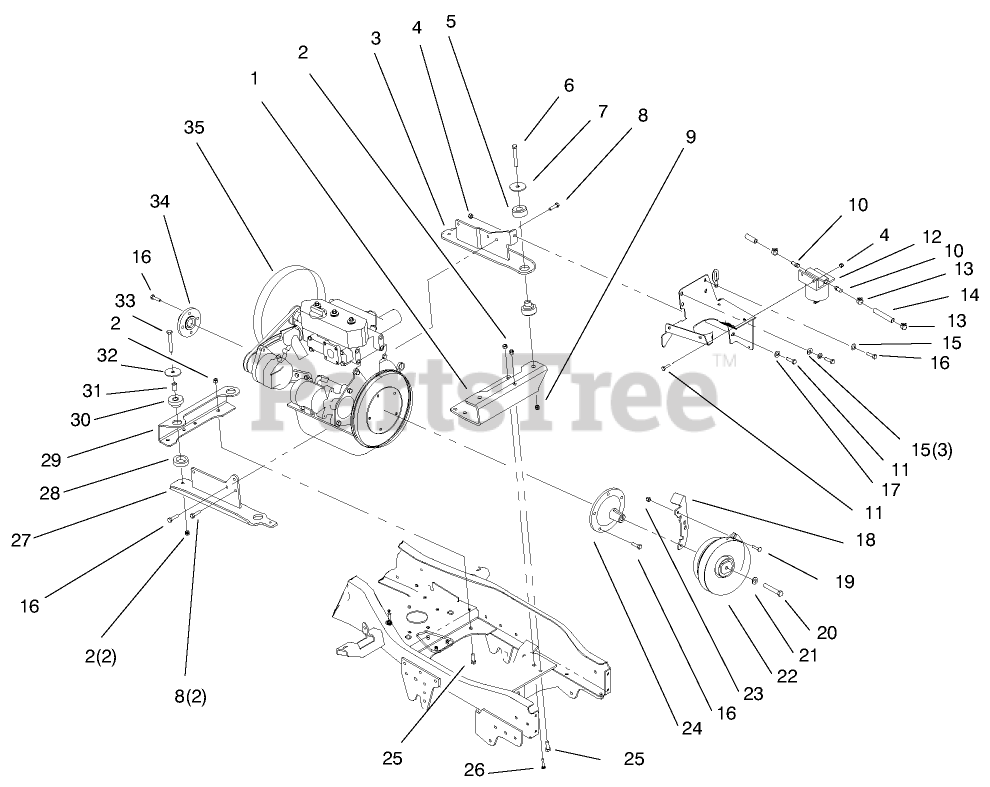 1
2
3
4
5
6
7
8
9
35
34
16
33
2
32
31
30
29
28
27
16
2(2)
8(2)
10
4
12
10
13
14
13
15
16
15(3)
11
17
11
18
19
20
21
22
23
16
24
25
25
26
PartsTree™