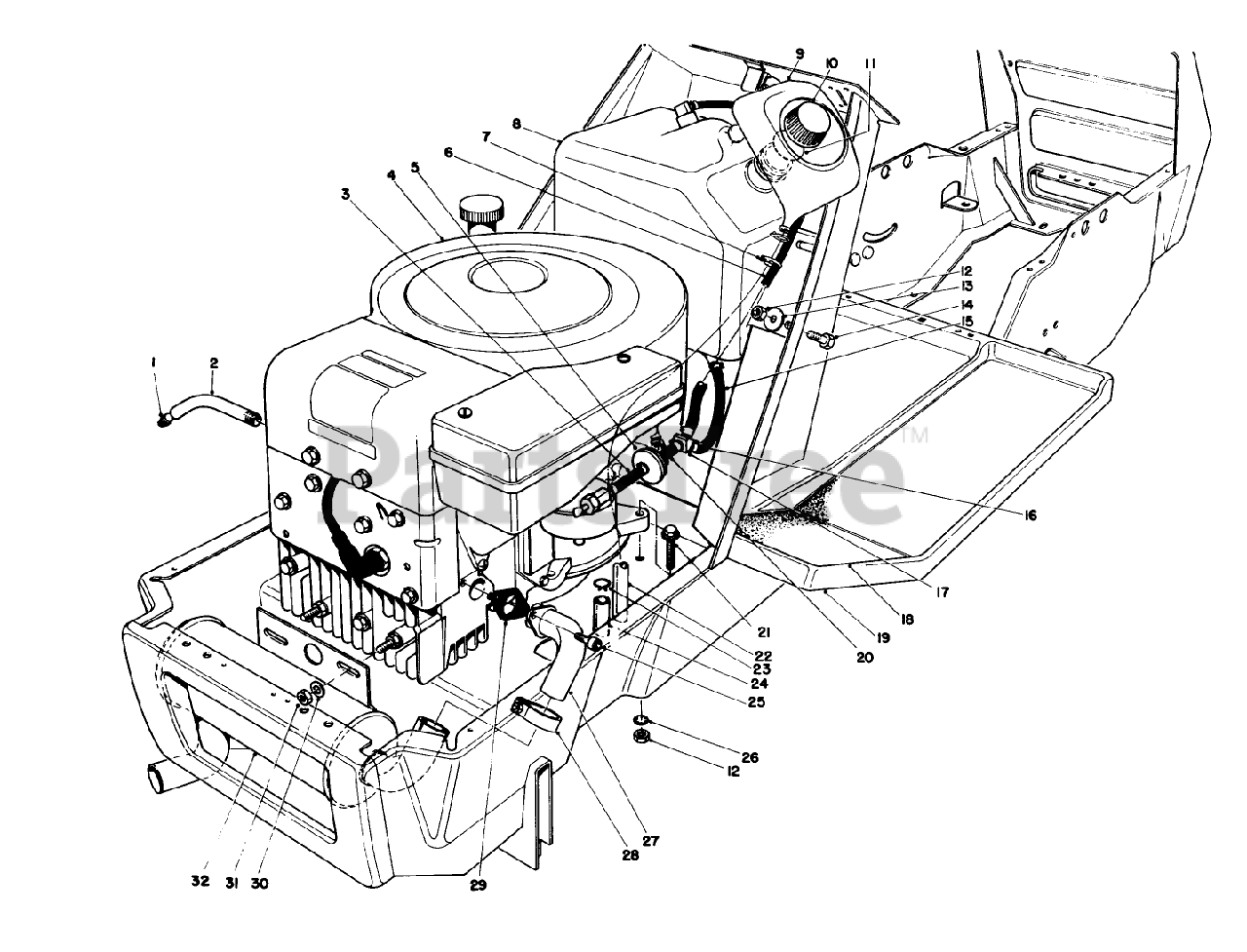 9
10
11
8
7
6
5
4
3
12
13
14
15
1
2
PartsTree™
16
17
18
19
20
21
22
23
24
25
26
12
27
28
29
32
31
30