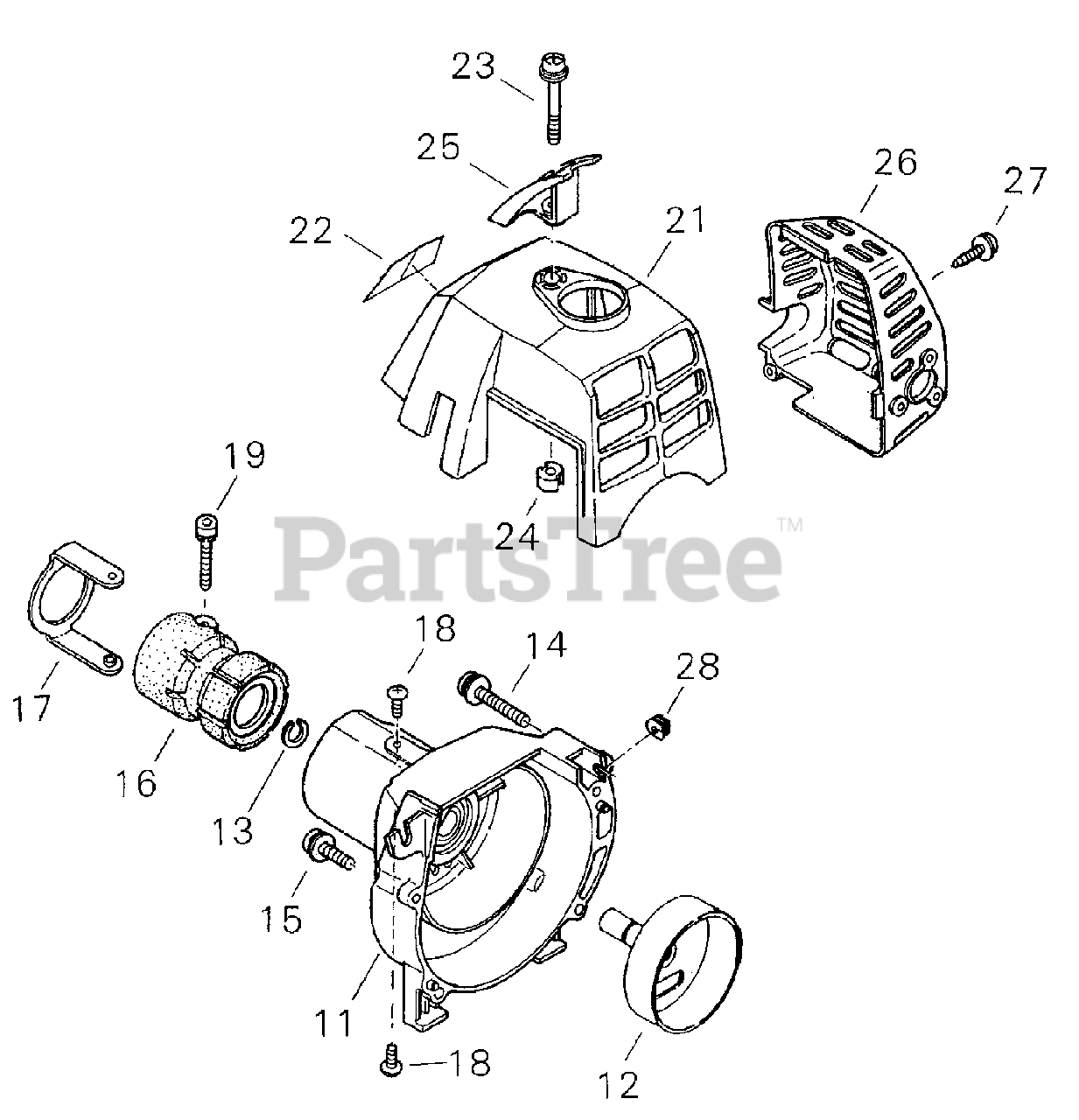 23
25
26
27
22
21
19
24
PartsTree™
18
14
28
17
16
13
15
11
18
12