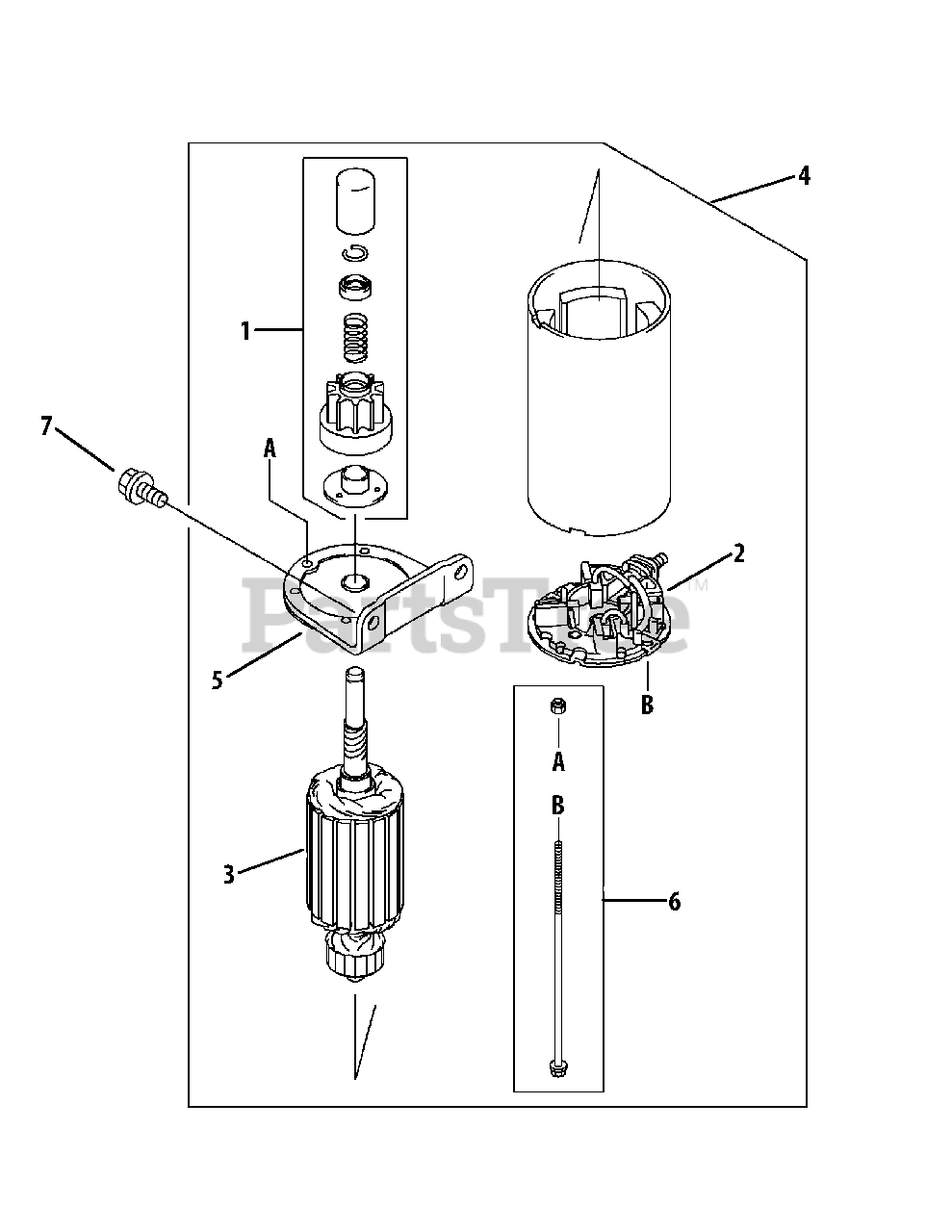 4
1
7
A
2
PartsTree™
5
B
A
B
3
6