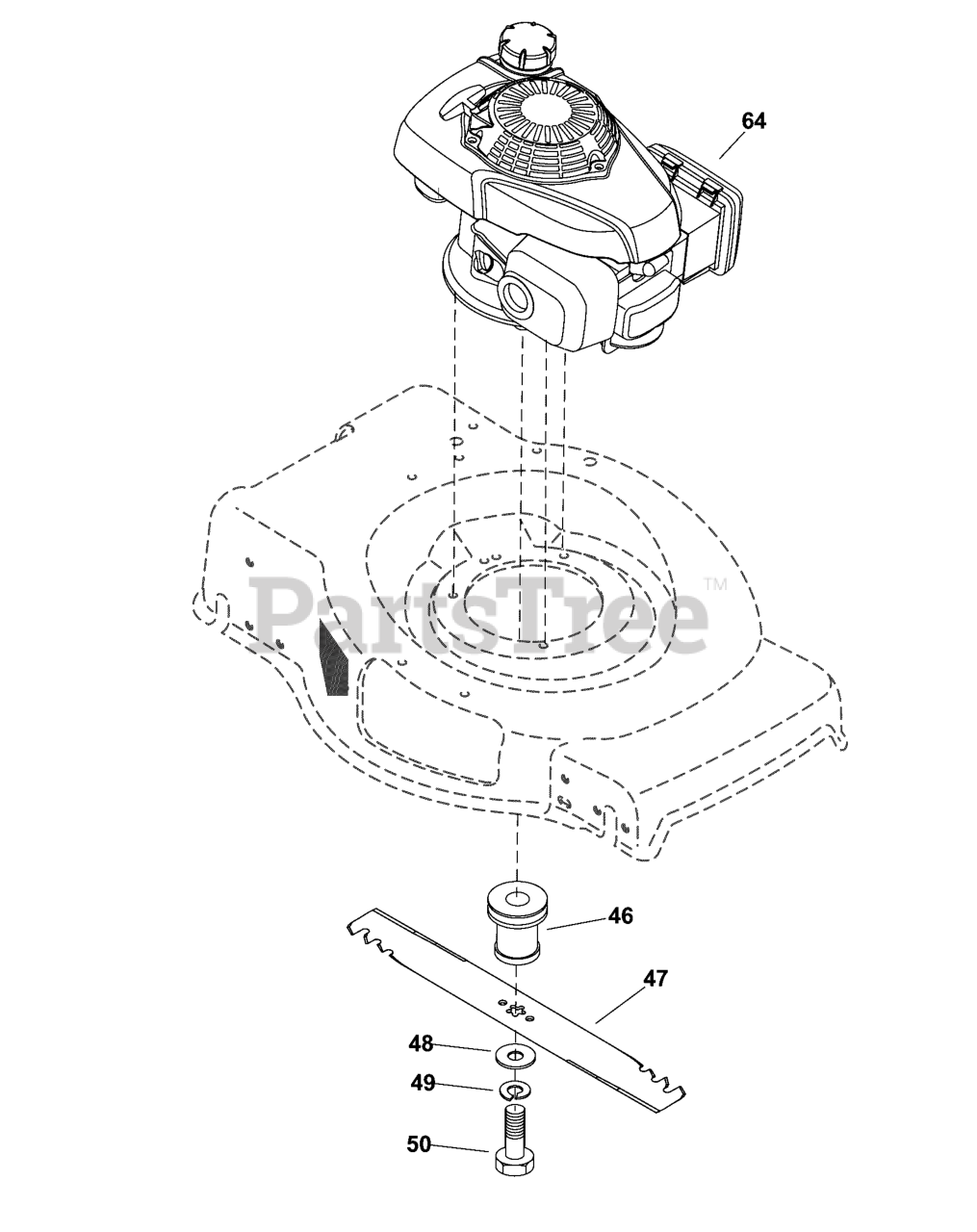 64

PartsTree™

46

47

48

49

50