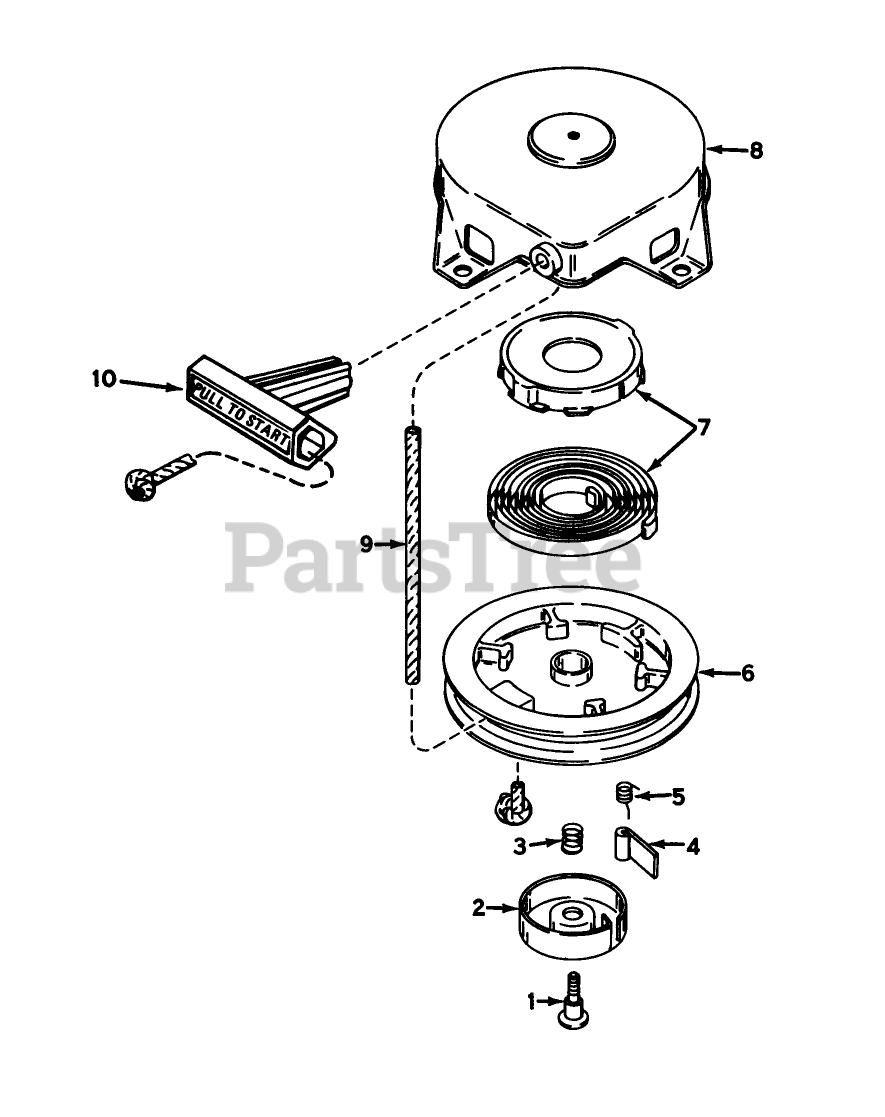 8
10
PULL TO START
7
9
PartsTree
6
5
3
4
2
1