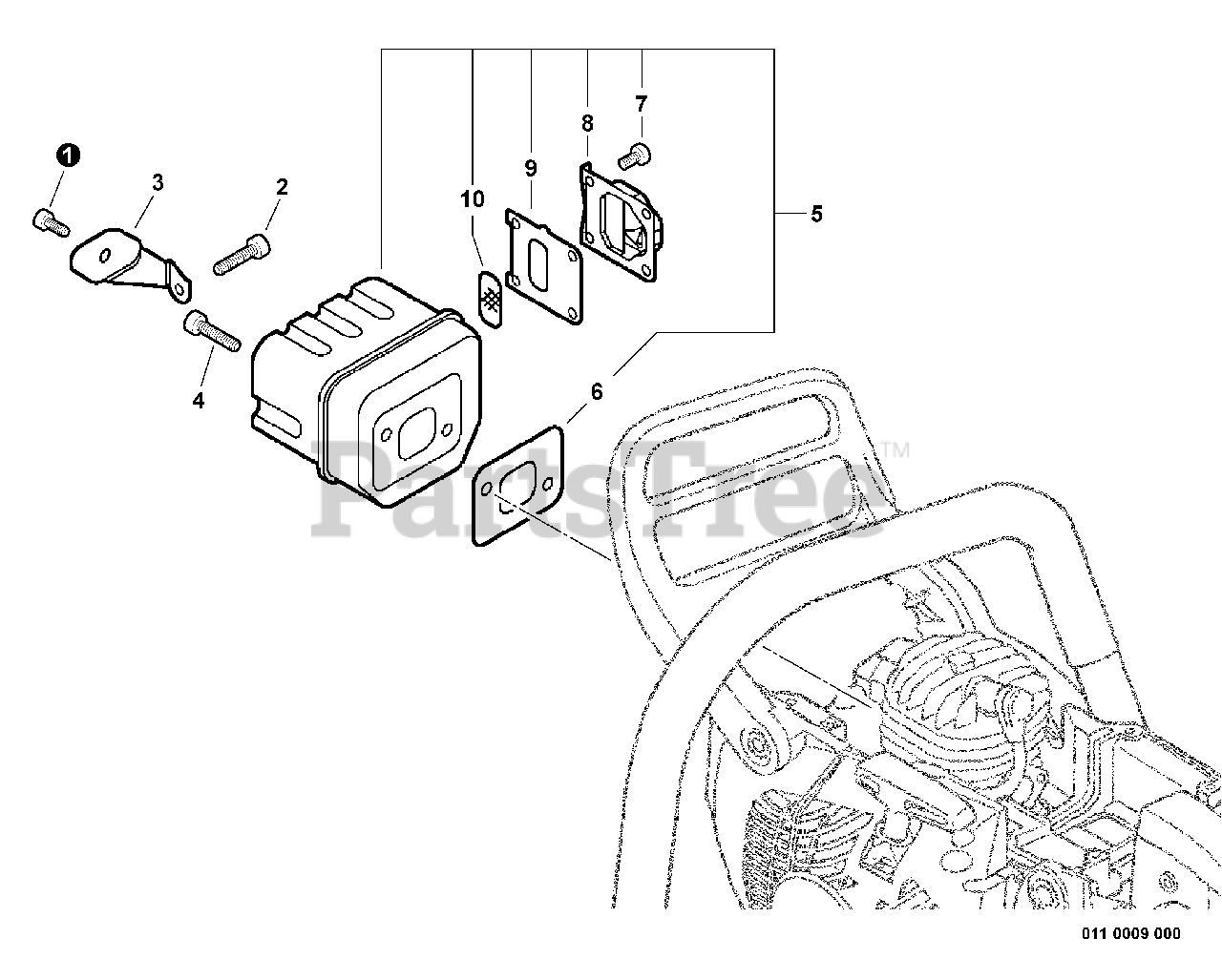 7
8
9
10
1
3
2
5
4
6
PartsTree™
011 0009 000