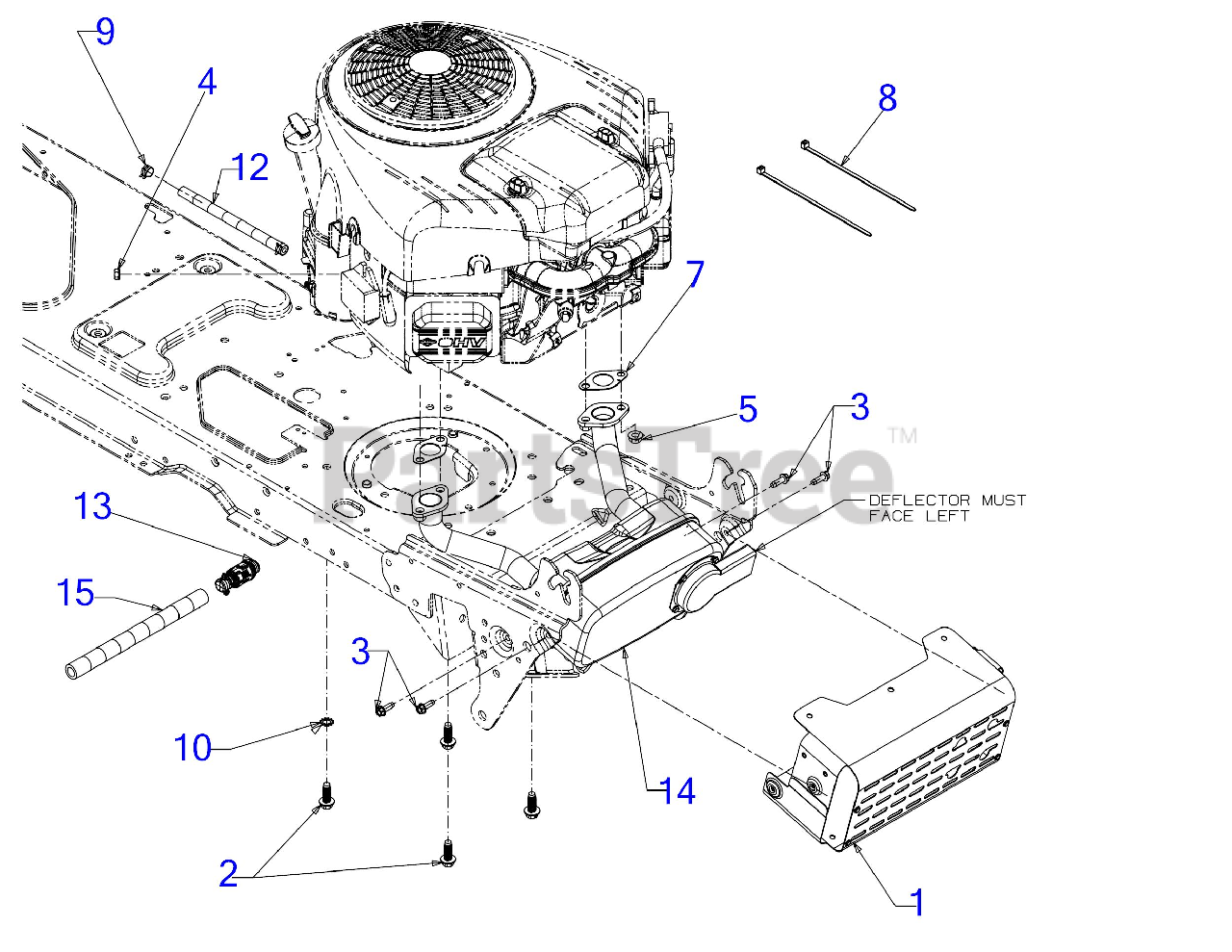 9
4
12
8
7
OHV
5
3
PartsTree™
DEFLECTOR MUST FACE LEFT
13
15
3
10
14
2
1