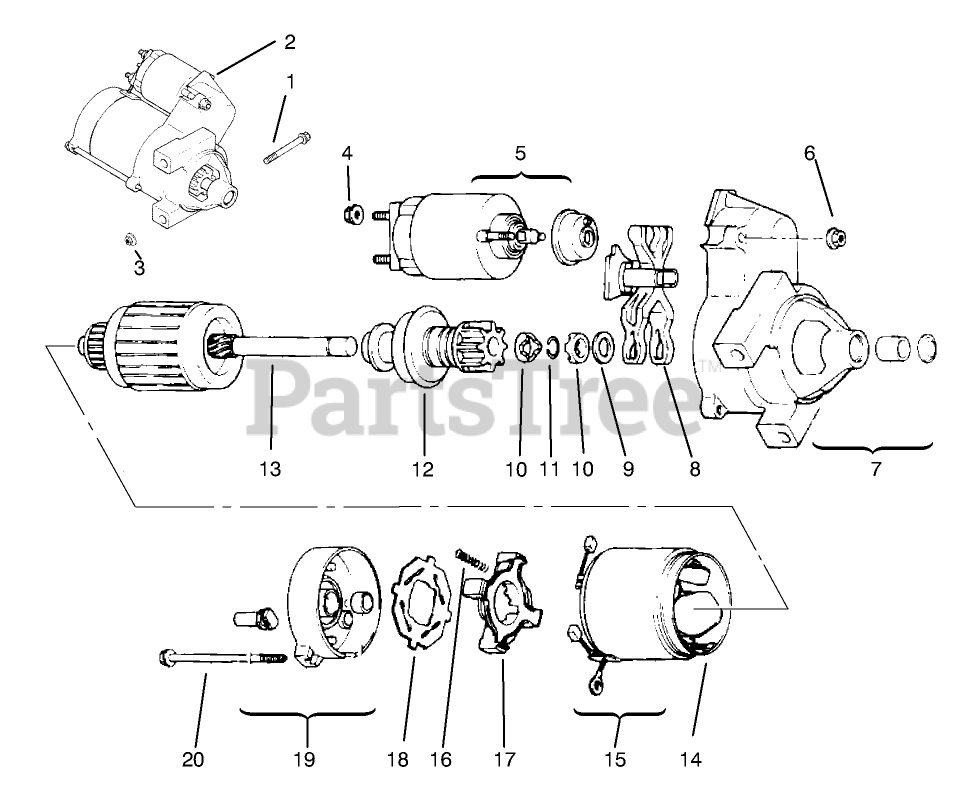 2
1
4
5
6
3
PartsTree™
13
12
10
11
10
9
8
7
20
19
18
16
17
15
14